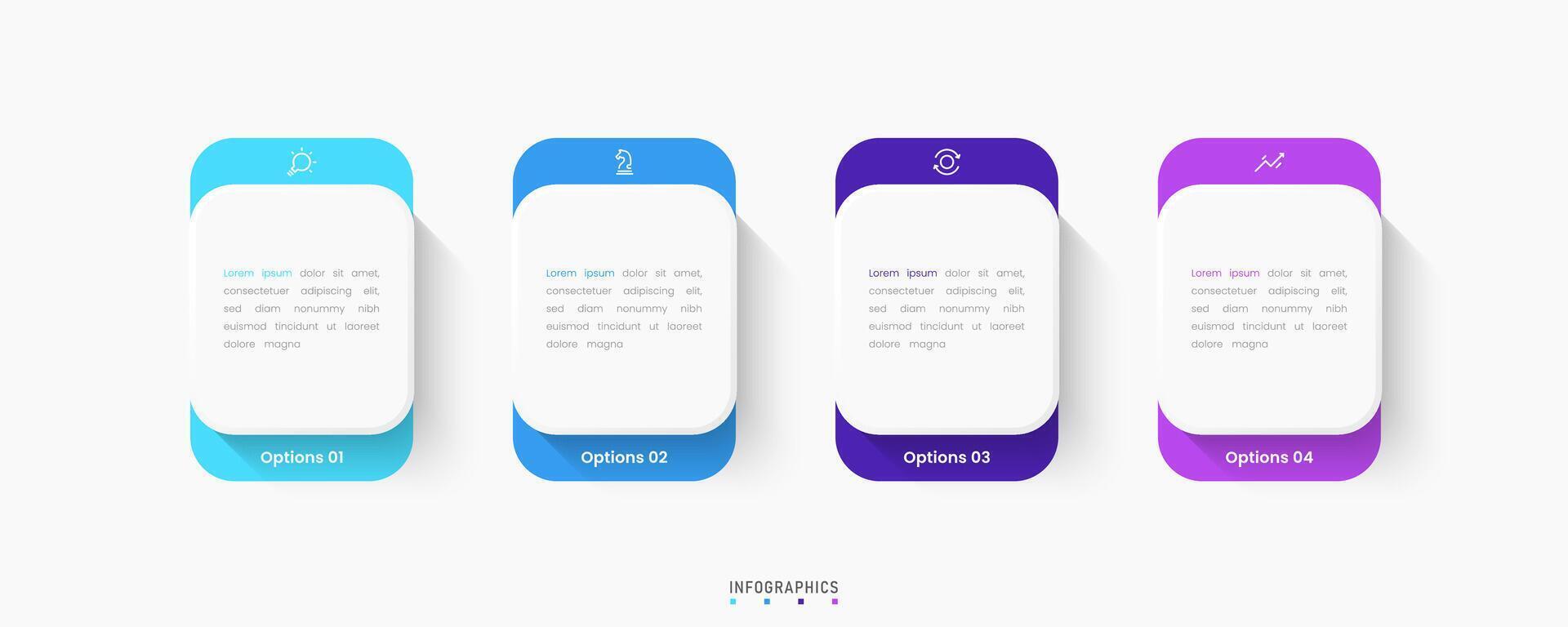 Lorem ipsum dolor sit amet, consectetuer adipiscing elit, sed diam nonummy nibh euismod tincidunt ut laoreet dolore magna

Options 01

Lorem ipsum dolor sit amet, consectetuer adipiscing elit, sed diam nonummy nibh euismod tincidunt ut laoreet dolore magna

Options 02

Lorem ipsum dolor sit amet, consectetuer adipiscing elit, sed diam nonummy nibh euismod tincidunt ut laoreet dolore magna

Options 03

Lorem ipsum dolor sit amet, consectetuer adipiscing elit, sed diam nonummy nibh euismod tincidunt ut laoreet dolore magna

Options 04

INFOGRAPHICS