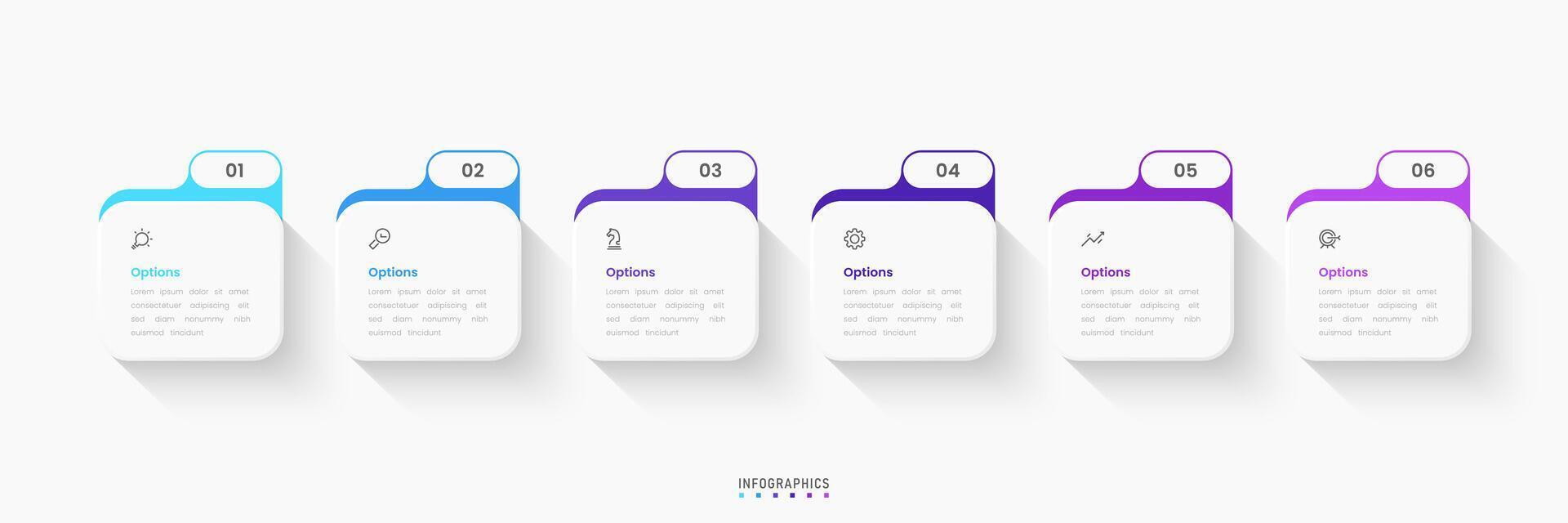 01

Options

Lorem ipsum dolor sit amet consectetuer adipiscing elit sed diam nonummy nibh euismod tincidunt

02

Options

Lorem ipsum dolor sit amet consectetuer adipiscing elit sed diam nonummy nibh euismod tincidunt

03

Options

Lorem ipsum dolor sit amet consectetuer adipiscing elit sed diam nonummy nibh euismod tincidunt

04

Options

Lorem ipsum dolor sit amet consectetuer adipiscing elit sed diam nonummy nibh euismod tincidunt

05

Options

Lorem ipsum dolor sit amet consectetuer adipiscing elit sed diam nonummy nibh euismod tincidunt

06

Options

Lorem ipsum dolor sit amet consectetuer adipiscing elit sed diam nonummy nibh euismod tincidunt

INFOGRAPHICS