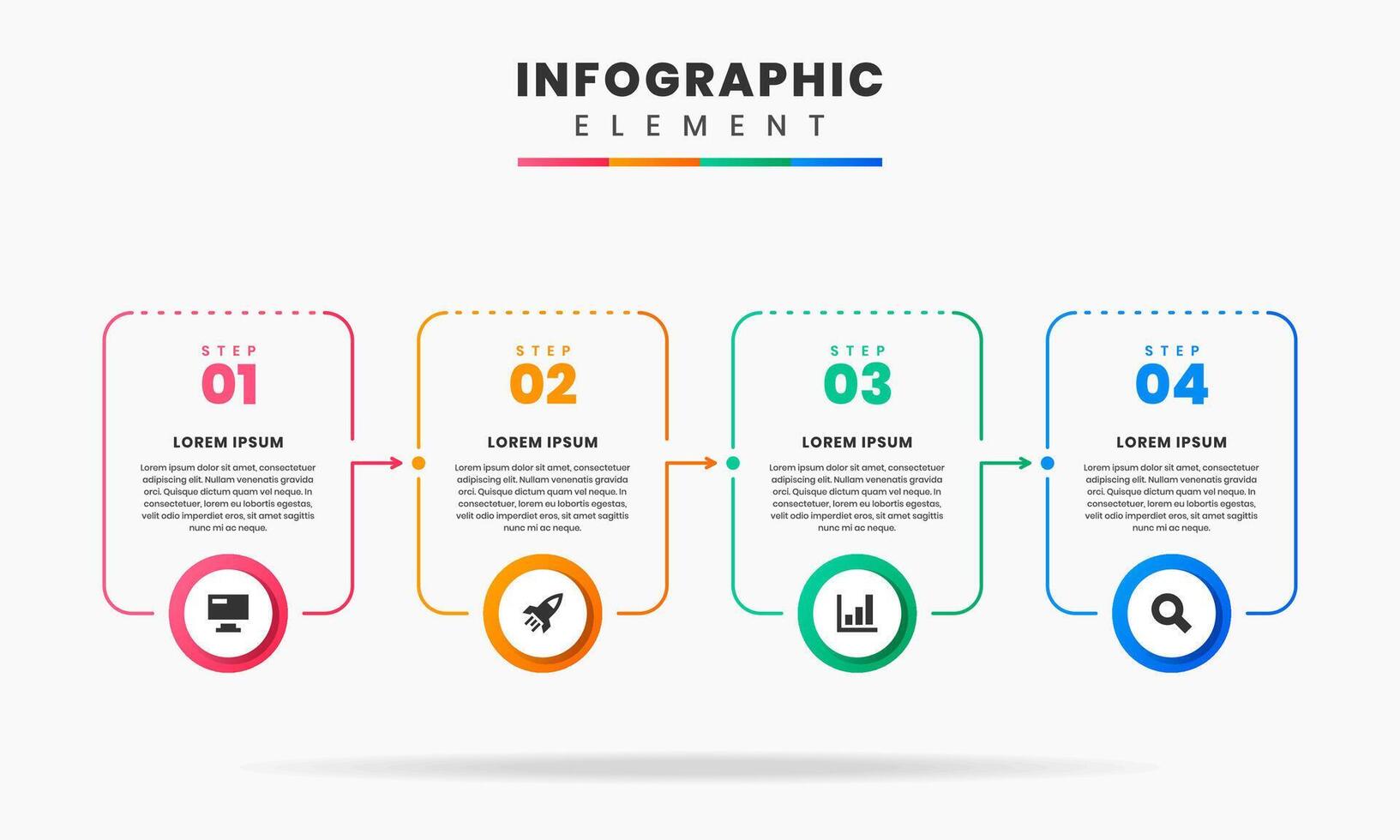 INFOGRAPHIC
ELEMENT

STEP
01

LOREM IPSUM

Lorem ipsum dolor sit amet, consectetuer adipiscing elit. Nullam venenatis gravida orci. Quisque dictum quam vel neque. In consectetuer, lorem eu lobortis egestas, velit odio imperdiet eros, sit amet sagittis nunc mi ac neque.

STEP
02

LOREM IPSUM

Lorem ipsum dolor sit amet, consectetuer adipiscing elit. Nullam venenatis gravida orci. Quisque dictum quam vel neque. In consectetuer, lorem eu lobortis egestas, velit odio imperdiet eros, sit amet sagittis nunc mi ac neque.

STEP
03

LOREM IPSUM

Lorem ipsum dolor sit amet, consectetuer adipiscing elit. Nullam venenatis gravida orci. Quisque dictum quam vel neque. In consectetuer, lorem eu lobortis egestas, velit odio imperdiet eros, sit amet sagittis nunc mi ac neque.

STEP
04

LOREM IPSUM

Lorem ipsum dolor sit amet, consectetuer adipiscing elit. Nullam venenatis gravida orci. Quisque dictum quam vel neque. In consectetuer, lorem eu lobortis egestas, velit odio imperdiet eros, sit amet sagittis nunc mi ac neque.