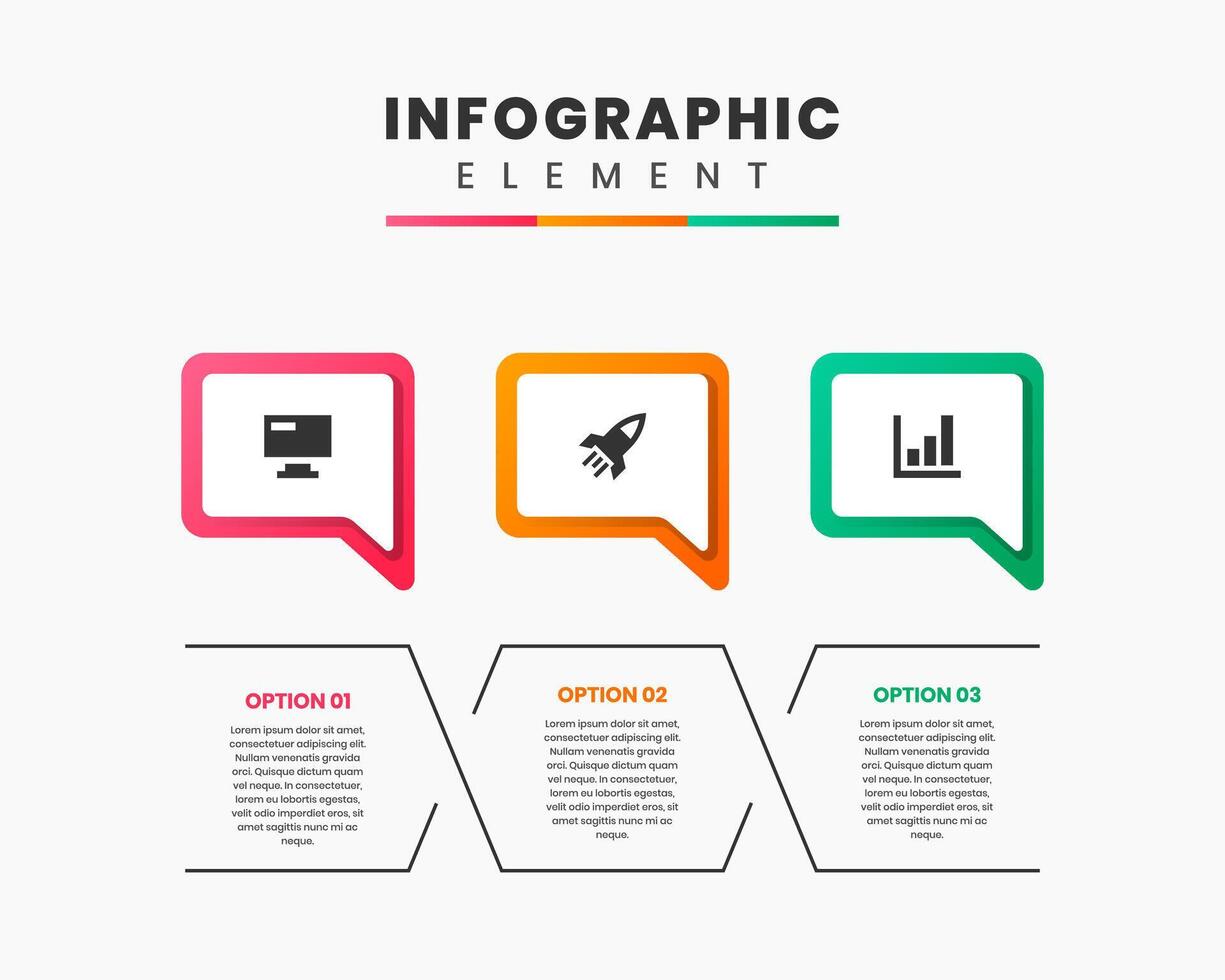 INFOGRAPHIC
ELEMENT

OPTION 01

Lorem ipsum dolor sit amet, consectetuer adipiscing elit. Nullam venenatis gravida orci. Quisque dictum quam vel neque. In consectetuer, lorem eu lobortis egestas, velit odio imperdiet eros, sit amet sagittis nunc mi ac neque.

OPTION 02

Lorem ipsum dolor sit amet, consectetuer adipiscing elit. Nullam venenatis gravida orci. Quisque dictum quam vel neque. In consectetuer, lorem eu lobortis egestas, velit odio imperdiet eros, sit amet sagittis nunc mi ac neque.

OPTION 03

Lorem ipsum dolor sit amet, consectetuer adipiscing elit. Nullam venenatis gravida orci. Quisque dictum quam vel neque. In consectetuer, lorem eu lobortis egestas, velit odio imperdiet eros, sit amet sagittis nunc mi ac neque.