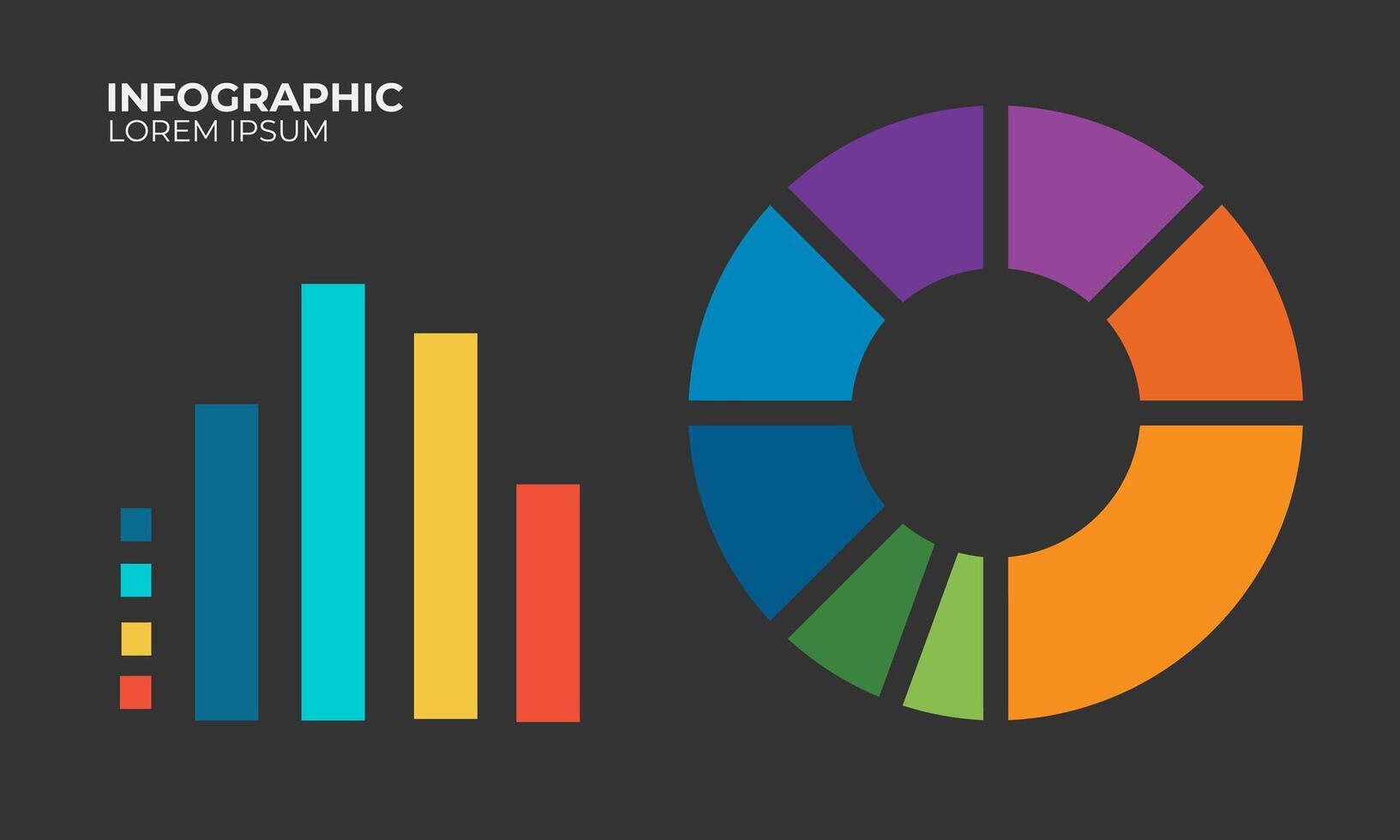 INFOGRAPHIC
LOREM IPSUM