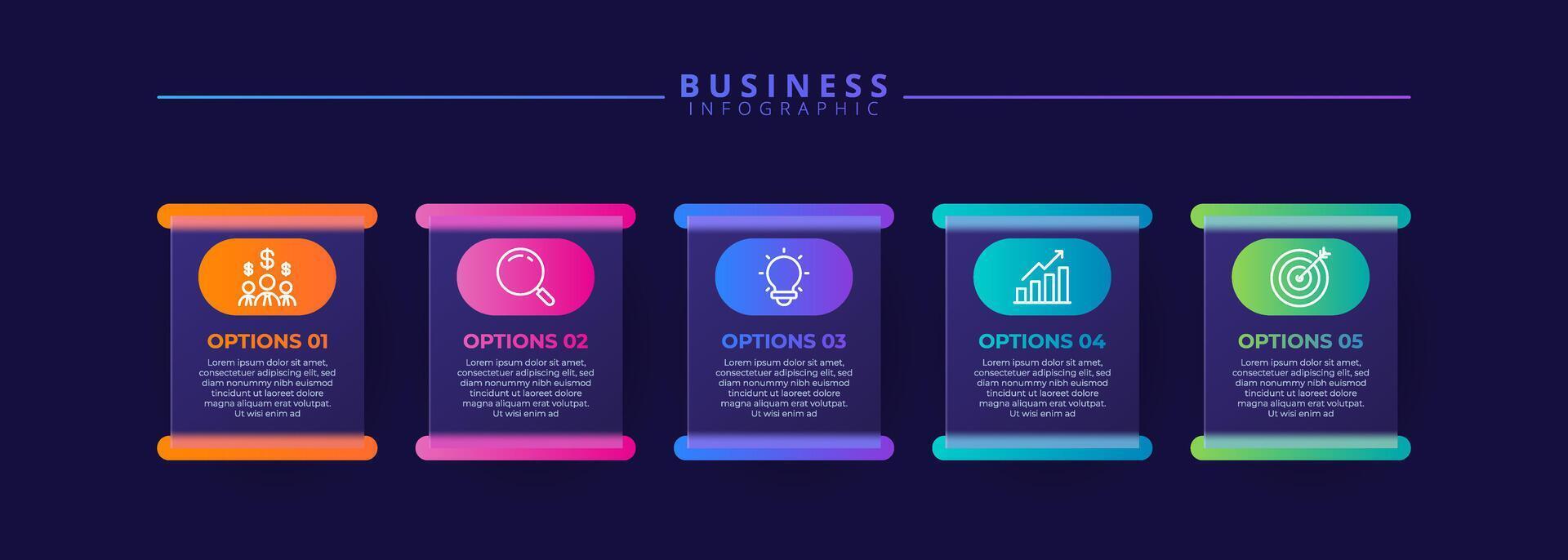 BUSINESS
INFOGRAPHIC

OPTIONS 01
Lorem ipsum dolor sit amet, consectetuer adipiscing elit, sed diam nonummy nibh euismod tincidunt ut laoreet dolore magna aliquam erat volutpat. Ut wisi enim ad

OPTIONS 02
Lorem ipsum dolor sit amet, consectetuer adipiscing elit, sed diam nonummy nibh euismod tincidunt ut laoreet dolore magna aliquam erat volutpat. Ut wisi enim ad

OPTIONS 03
Lorem ipsum dolor sit amet, consectetuer adipiscing elit, sed diam nonummy nibh euismod tincidunt ut laoreet dolore magna aliquam erat volutpat. Ut wisi enim ad

OPTIONS 04
Lorem ipsum dolor sit amet, consectetuer adipiscing elit, sed diam nonummy nibh euismod tincidunt ut laoreet dolore magna aliquam erat volutpat. Ut wisi enim ad

OPTIONS 05
Lorem ipsum dolor sit amet, consectetuer adipiscing elit, sed diam nonummy nibh euismod tincidunt ut laoreet dolore magna aliquam erat volutpat. Ut wisi enim ad