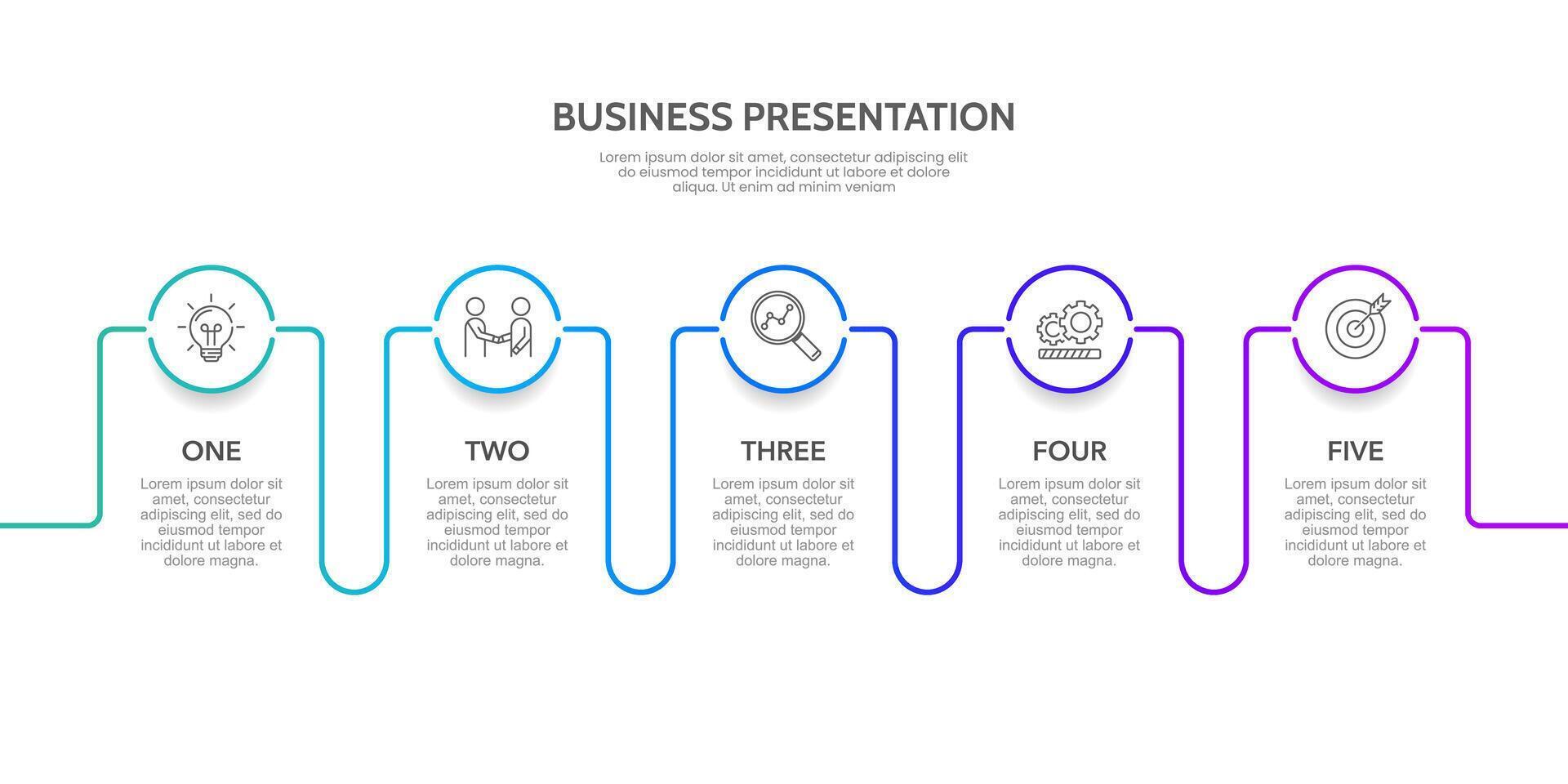 BUSINESS PRESENTATION

Lorem ipsum dolor sit amet, consectetur adipiscing elit do eiusmod tempor incididunt ut labore et dolore aliqua. Ut enim ad minim veniam

ONE

Lorem ipsum dolor sit amet, consectetur adipiscing elit, sed do eiusmod tempor incididunt ut labore et dolore magna.

TWO

Lorem ipsum dolor sit amet, consectetur adipiscing elit, sed do eiusmod tempor incididunt ut labore et dolore magna.

THREE

Lorem ipsum dolor sit amet, consectetur adipiscing elit, sed do eiusmod tempor incididunt ut labore et dolore magna.

FOUR

Lorem ipsum dolor sit amet, consectetur adipiscing elit, sed do eiusmod tempor incididunt ut labore et dolore magna.

FIVE

Lorem ipsum dolor sit amet, consectetur adipiscing elit, sed do eiusmod tempor incididunt ut labore et dolore magna.