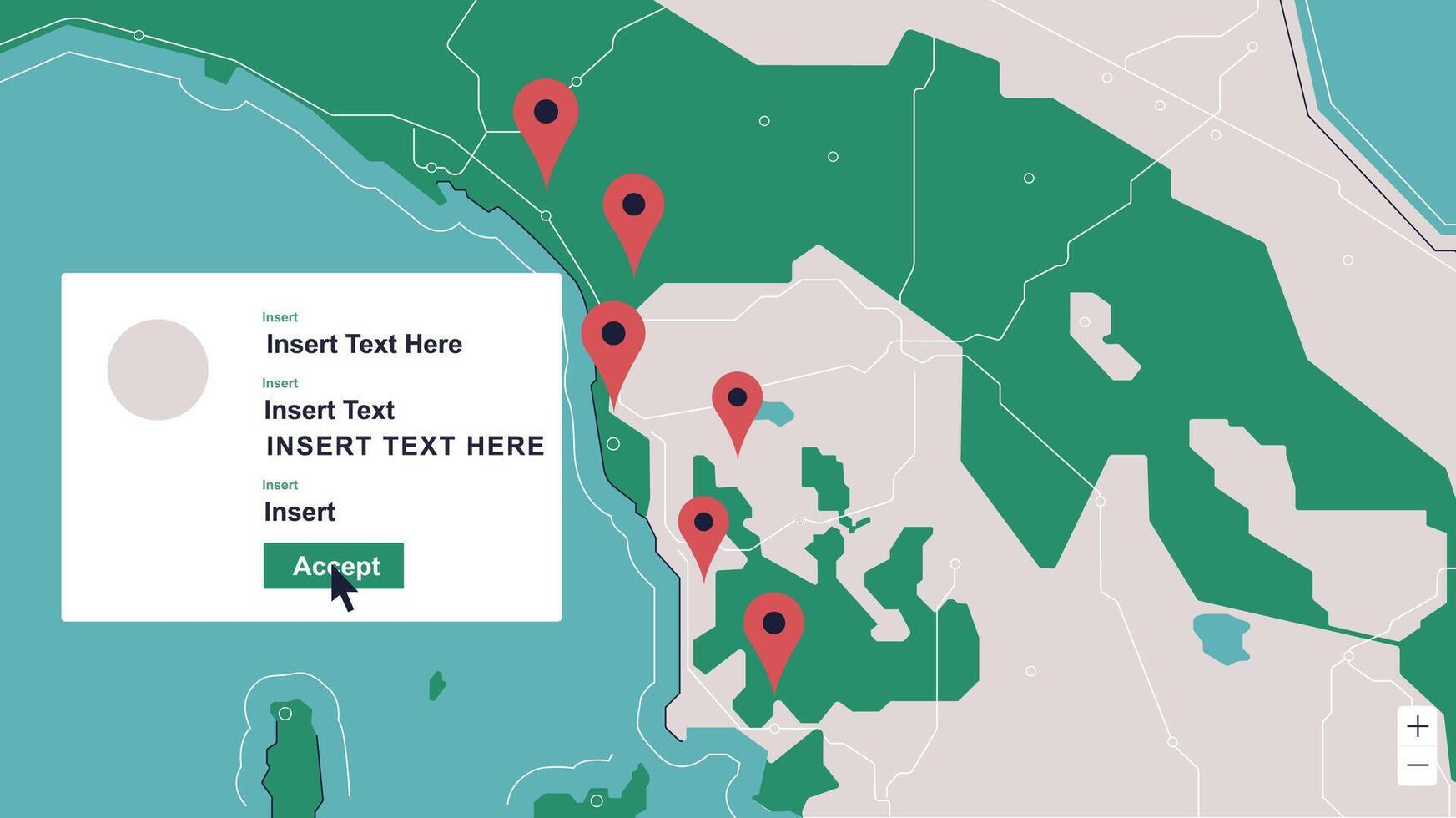 Insert
Insert Text Here

Insert
Insert Text
INSERT TEXT HERE

Insert
Insert

Accept

+
—