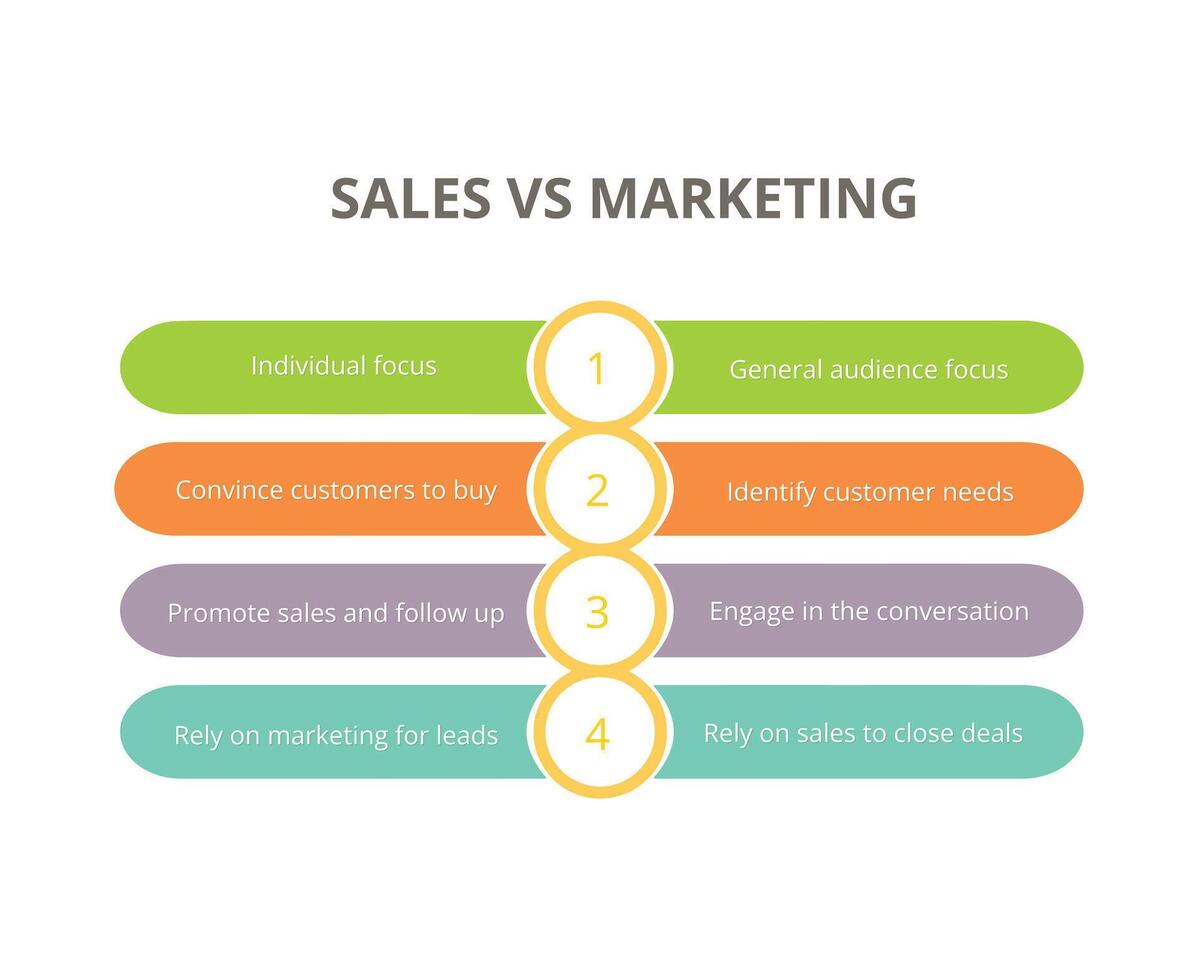 SALES VS MARKETING

Individual focus
1
General audience focus

Convince customers to buy
2
Identify customer needs

Promote sales and follow up
3
Engage in the conversation

Rely on marketing for leads
4
Rely on sales to close deals