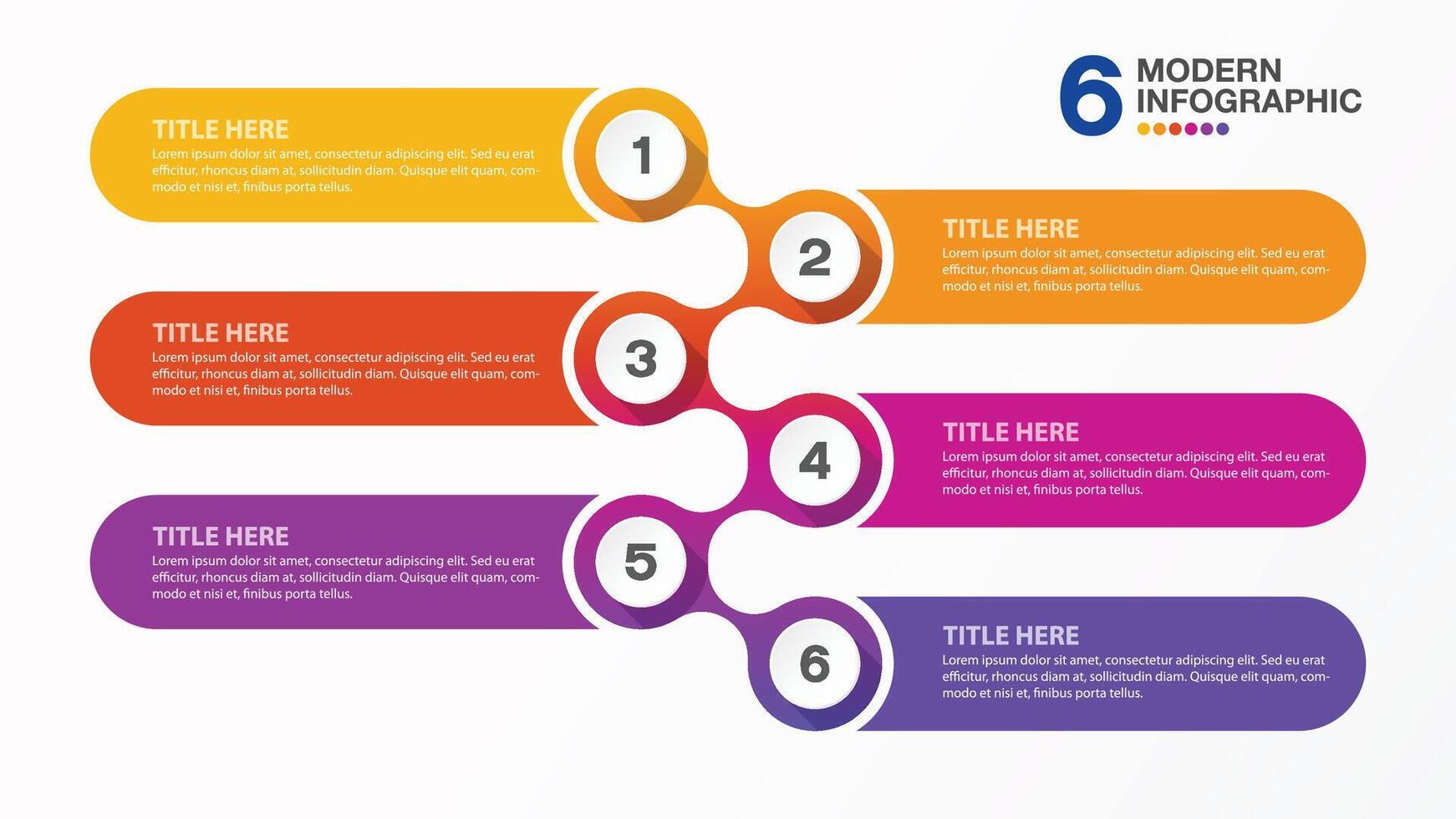 6 MODERN INFOGRAPHIC

TITLE HERE
Lorem ipsum dolor sit amet, consectetur adipiscing elit. Sed eu erat efficitur, rhoncus diam at, sollicitudin diam. Quisque elit quam, commodo et nisi et, finibus porta tellus.

1

2

TITLE HERE
Lorem ipsum dolor sit amet, consectetur adipiscing elit. Sed eu erat efficitur, rhoncus diam at, sollicitudin diam. Quisque elit quam, commodo et nisi et, finibus porta tellus.

TITLE HERE
Lorem ipsum dolor sit amet, consectetur adipiscing elit. Sed eu erat efficitur, rhoncus diam at, sollicitudin diam. Quisque elit quam, commodo et nisi et, finibus porta tellus.

3

4

TITLE HERE
Lorem ipsum dolor sit amet, consectetur adipiscing elit. Sed eu erat efficitur, rhoncus diam at, sollicitudin diam. Quisque elit quam, commodo et nisi et, finibus porta tellus.

TITLE HERE
Lorem ipsum dolor sit amet, consectetur adipiscing elit. Sed eu erat efficitur, rhoncus diam at, sollicitudin diam. Quisque elit quam, commodo et nisi et, finibus porta tellus.

5

6

TITLE HERE
Lorem ipsum dolor sit amet, consectetur adipiscing elit. Sed eu erat efficitur, rhoncus diam at, sollicitudin diam. Quisque elit quam, commodo et nisi et, finibus porta tellus.