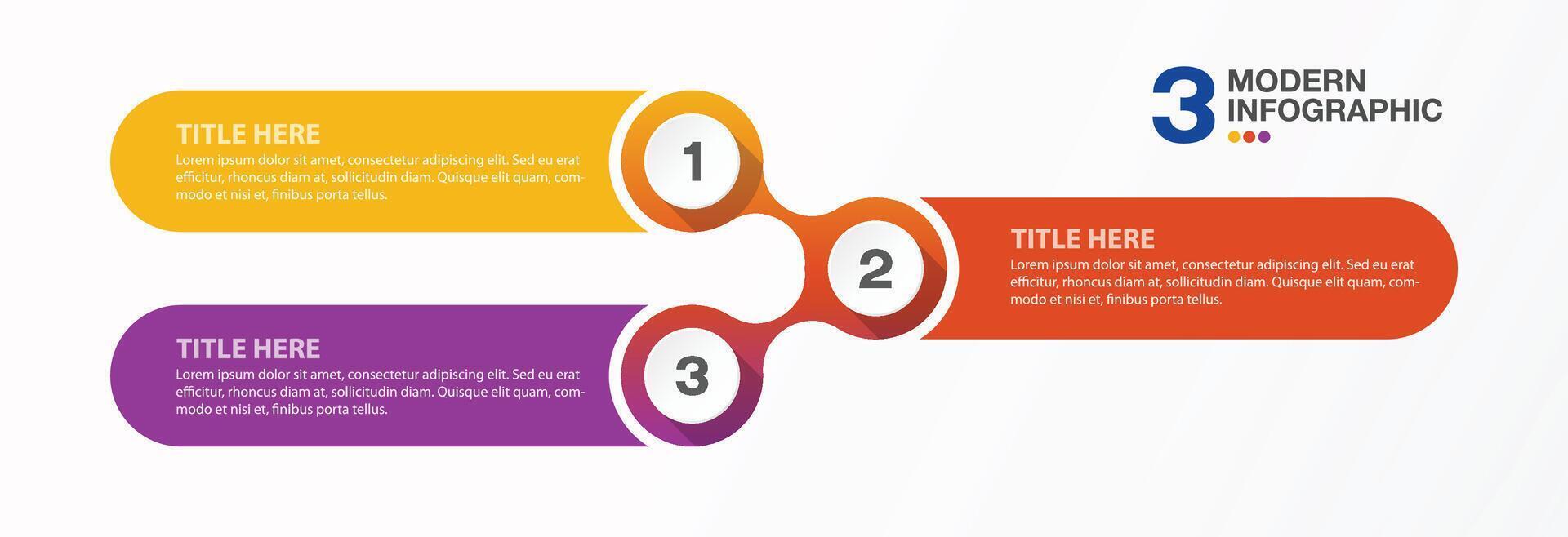 3 MODERN INFOGRAPHIC

TITLE HERE
Lorem ipsum dolor sit amet, consectetur adipiscing elit. Sed eu erat efficitur, rhoncus diam at, sollicitudin diam. Quisque elit quam, commodo et nisi et, finibus porta tellus.

1

2

TITLE HERE
Lorem ipsum dolor sit amet, consectetur adipiscing elit. Sed eu erat efficitur, rhoncus diam at, sollicitudin diam. Quisque elit quam, commodo et nisi et, finibus porta tellus.

TITLE HERE
Lorem ipsum dolor sit amet, consectetur adipiscing elit. Sed eu erat efficitur, rhoncus diam at, sollicitudin diam. Quisque elit quam, commodo et nisi et, finibus porta tellus.

3