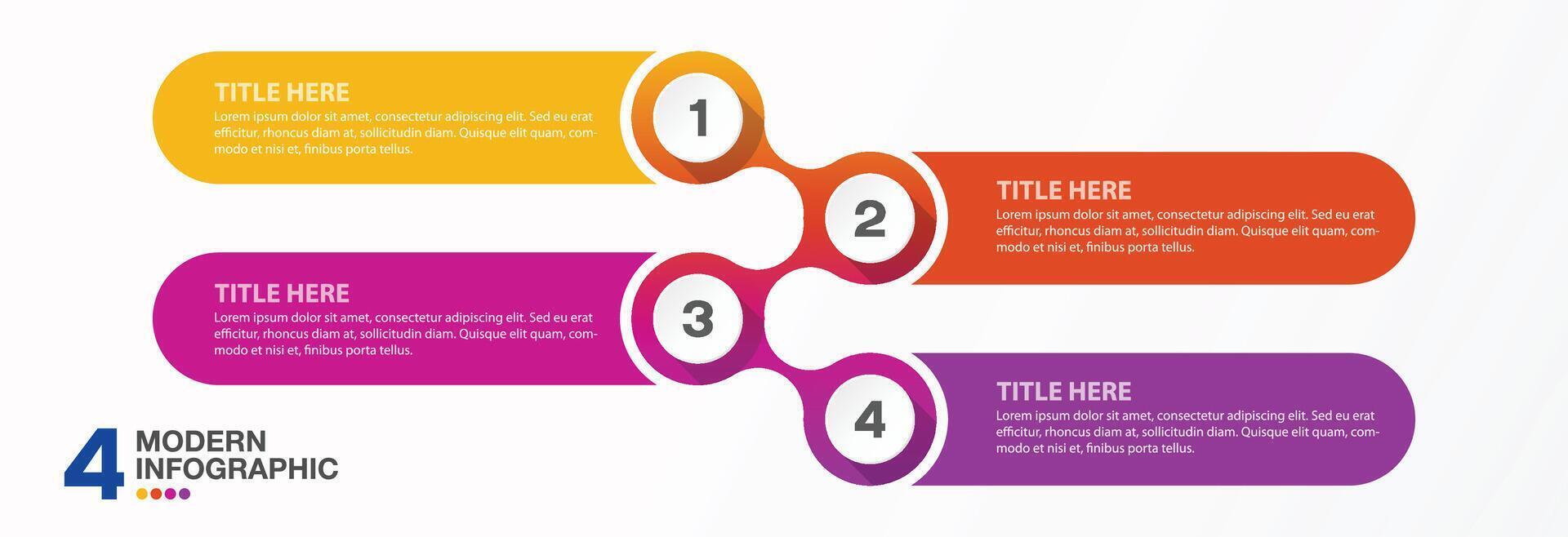 TITLE HERE
Lorem ipsum dolor sit amet, consectetur adipiscing elit. Sed eu erat efficitur, rhoncus diam at, sollicitudin diam. Quisque elit quam, commodo et nisi et, finibus porta tellus.

1

2

TITLE HERE
Lorem ipsum dolor sit amet, consectetur adipiscing elit. Sed eu erat efficitur, rhoncus diam at, sollicitudin diam. Quisque elit quam, commodo et nisi et, finibus porta tellus.

TITLE HERE
Lorem ipsum dolor sit amet, consectetur adipiscing elit. Sed eu erat efficitur, rhoncus diam at, sollicitudin diam. Quisque elit quam, commodo et nisi et, finibus porta tellus.

3

4

TITLE HERE
Lorem ipsum dolor sit amet, consectetur adipiscing elit. Sed eu erat efficitur, rhoncus diam at, sollicitudin diam. Quisque elit quam, commodo et nisi et, finibus porta tellus.

4 MODERN INFOGRAPHIC