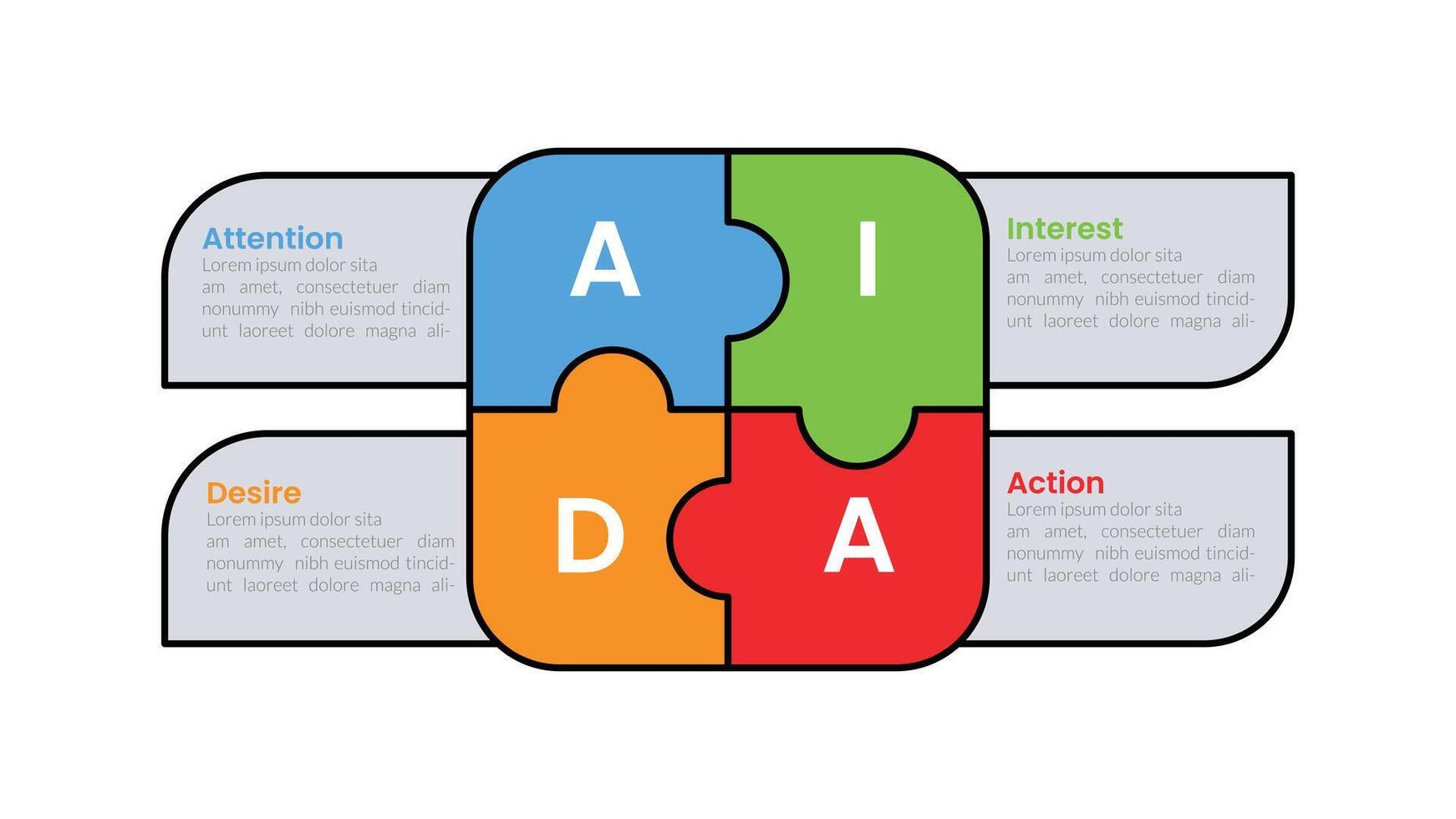 Attention
Lorem ipsum dolor sita am amet, consectetuer diam nonummy nibh euismod tincidunt laoreet dolore magna ali-

A

I

Interest
Lorem ipsum dolor sita am amet, consectetuer diam nonummy nibh euismod tincidunt laoreet dolore magna ali-

Desire
Lorem ipsum dolor sita am amet, consectetuer diam nonummy nibh euismod tincidunt laoreet dolore magna ali-

D

A

Action
Lorem ipsum dolor sita am amet, consectetuer diam nonummy nibh euismod tincidunt laoreet dolore magna ali-