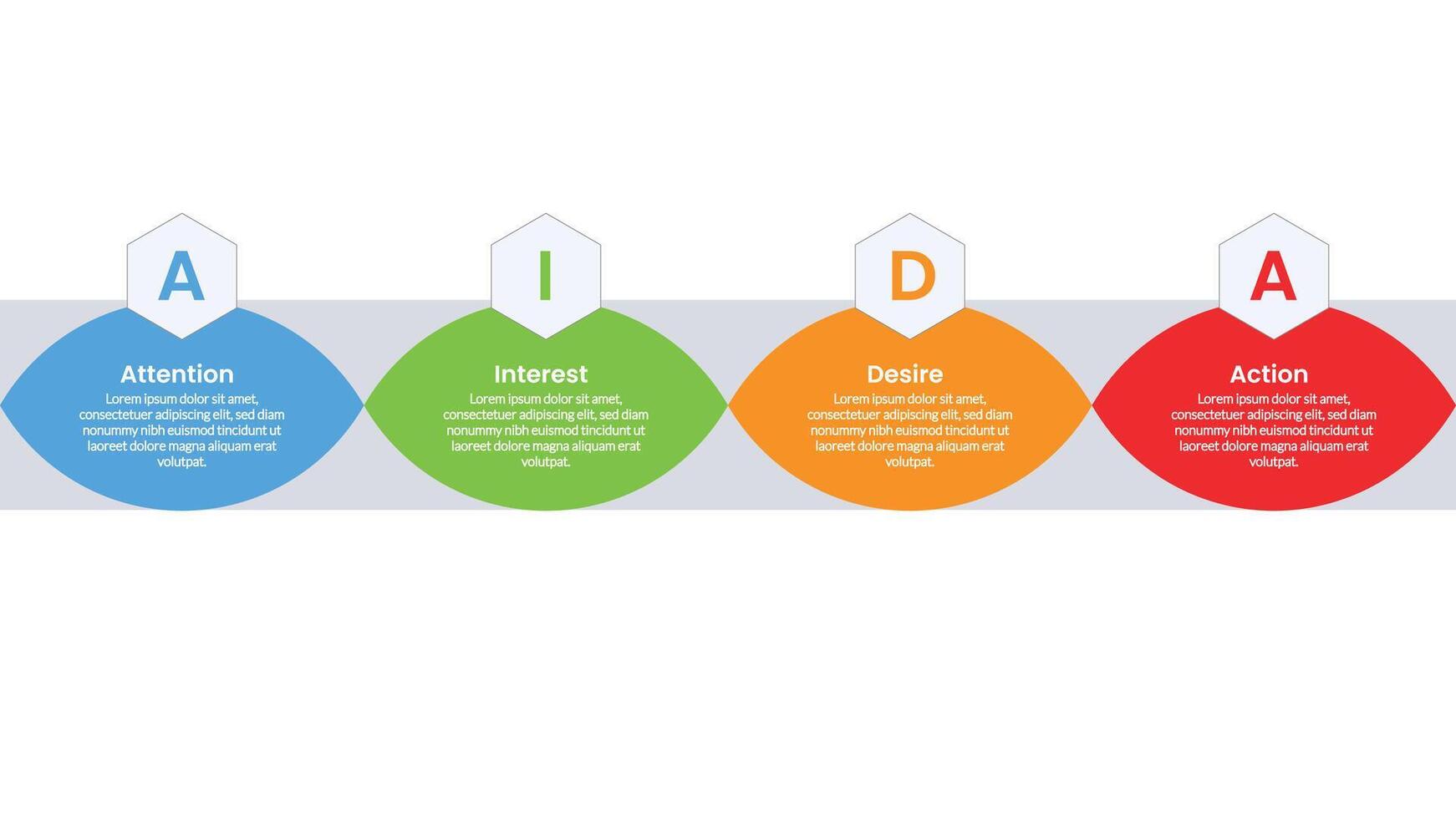 A

Attention

Lorem ipsum dolor sit amet, consectetuer adipiscing elit, sed diam nonummy nibh euismod tincidunt ut laoreet dolore magna aliquam erat volutpat.

I

Interest

Lorem ipsum dolor sit amet, consectetuer adipiscing elit, sed diam nonummy nibh euismod tincidunt ut laoreet dolore magna aliquam erat volutpat.

D

Desire

Lorem ipsum dolor sit amet, consectetuer adipiscing elit, sed diam nonummy nibh euismod tincidunt ut laoreet dolore magna aliquam erat volutpat.

A

Action

Lorem ipsum dolor sit amet, consectetuer adipiscing elit, sed diam nonummy nibh euismod tincidunt ut laoreet dolore magna aliquam erat volutpat.