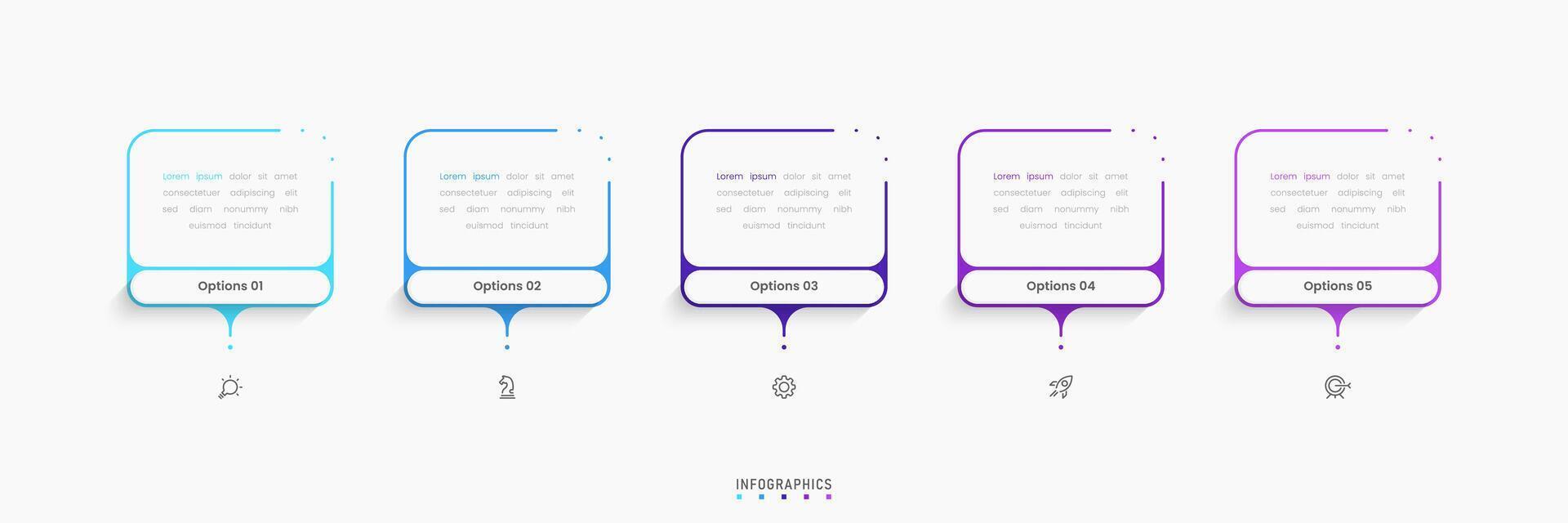 Lorem ipsum dolor sit amet consectetuer adipiscing elit sed diam nonummy nibh euismod tincidunt

Options 01

Lorem ipsum dolor sit amet consectetuer adipiscing elit sed diam nonummy nibh euismod tincidunt

Options 02

Lorem ipsum dolor sit amet consectetuer adipiscing elit sed diam nonummy nibh euismod tincidunt

Options 03

Lorem ipsum dolor sit amet consectetuer adipiscing elit sed diam nonummy nibh euismod tincidunt

Options 04

Lorem ipsum dolor sit amet consectetuer adipiscing elit sed diam nonummy nibh euismod tincidunt

Options 05

INFOGRAPHICS