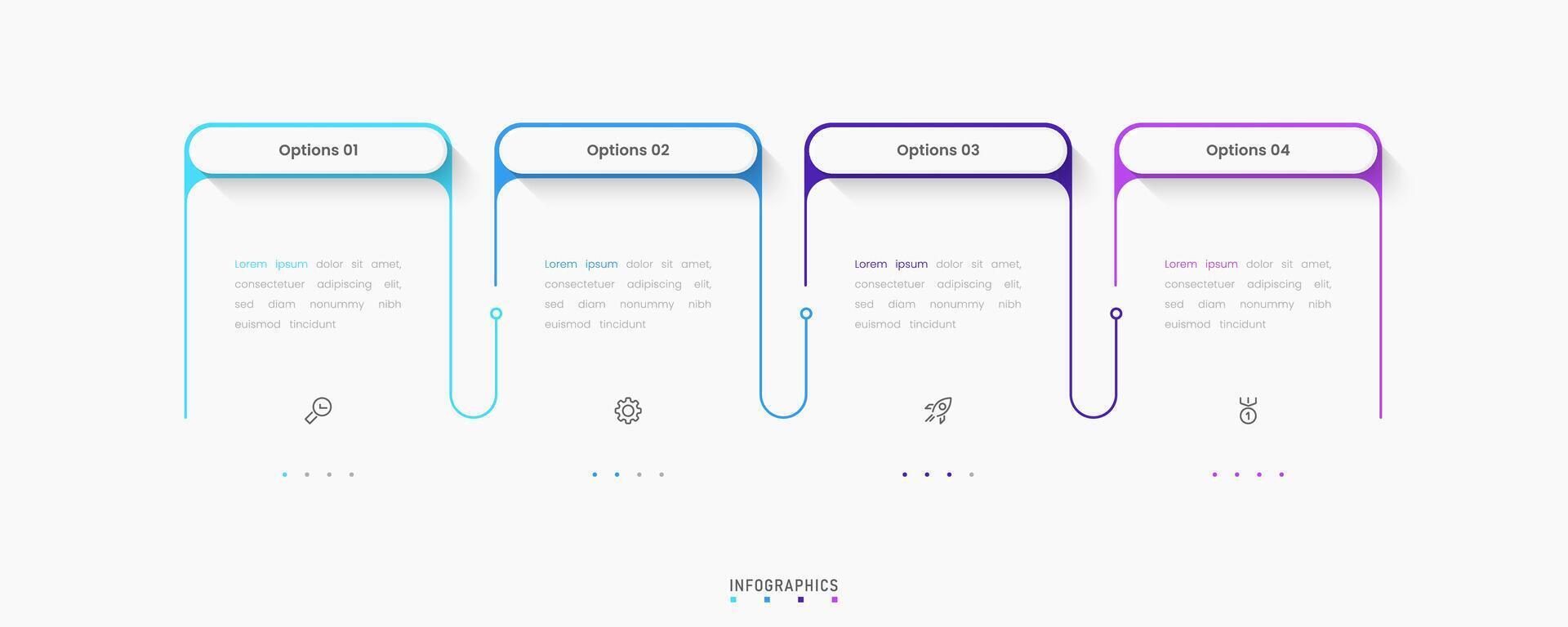 Options 01

Lorem ipsum dolor sit amet, consectetuer adipiscing elit, sed diam nonummy nibh euismod tincidunt

Options 02

Lorem ipsum dolor sit amet, consectetuer adipiscing elit, sed diam nonummy nibh euismod tincidunt

Options 03

Lorem ipsum dolor sit amet, consectetuer adipiscing elit, sed diam nonummy nibh euismod tincidunt

Options 04

Lorem ipsum dolor sit amet, consectetuer adipiscing elit, sed diam nonummy nibh euismod tincidunt

1

INFOGRAPHICS