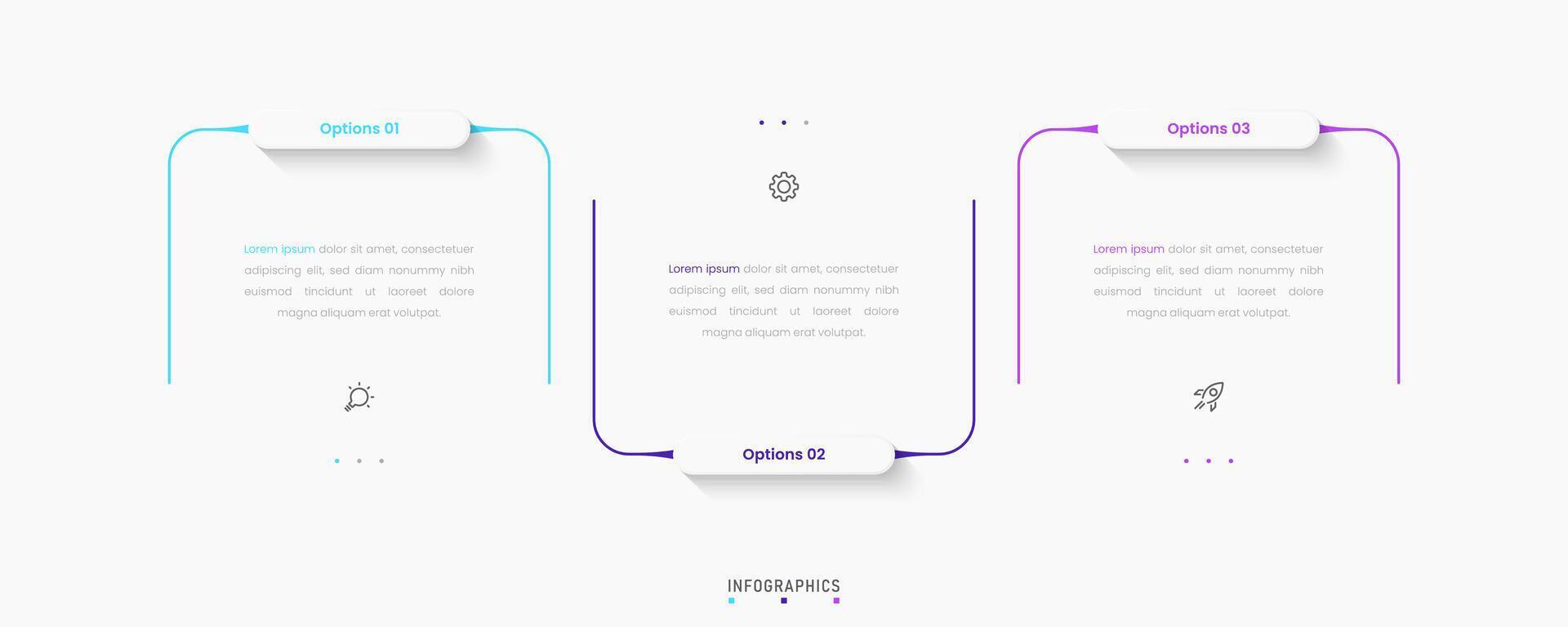 Options 01

Lorem ipsum dolor sit amet, consectetuer adipiscing elit, sed diam nonummy nibh euismod tincidunt ut laoreet dolore magna aliquam erat volutpat.

Lorem ipsum dolor sit amet, consectetuer adipiscing elit, sed diam nonummy nibh euismod tincidunt ut laoreet dolore magna aliquam erat volutpat.

Options 02

Options 03

Lorem ipsum dolor sit amet, consectetuer adipiscing elit, sed diam nonummy nibh euismod tincidunt ut laoreet dolore magna aliquam erat volutpat.

INFOGRAPHICS