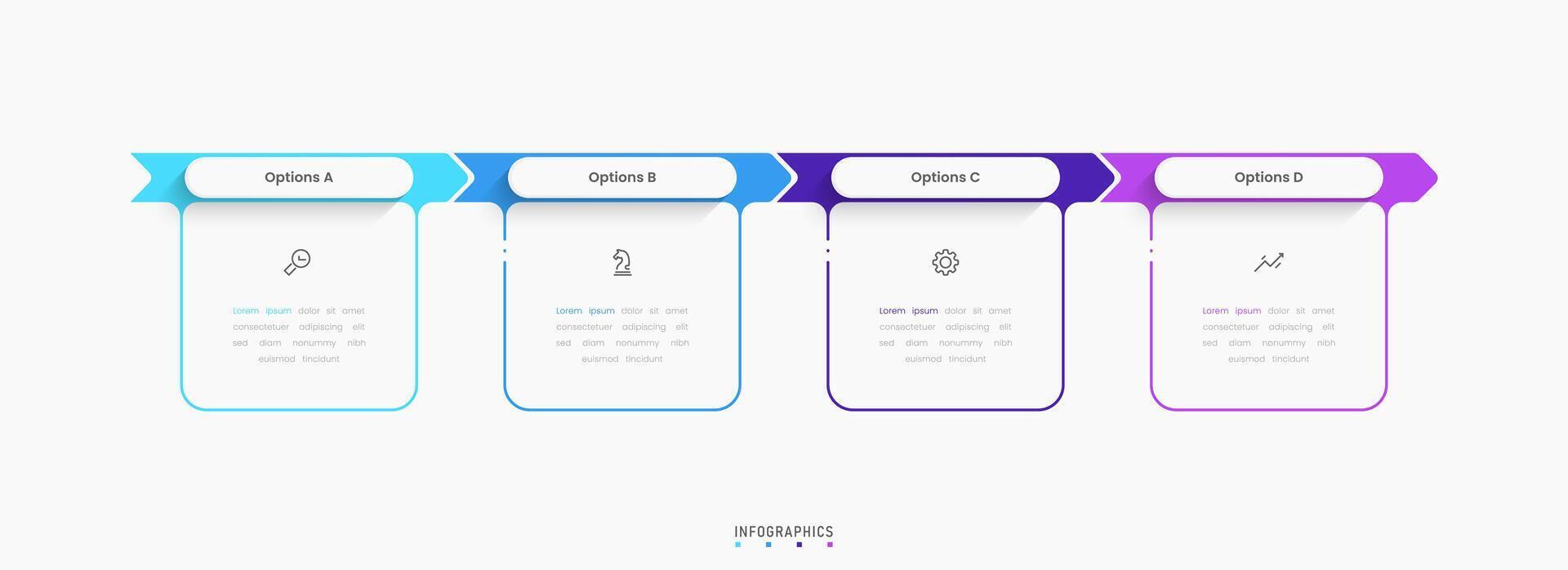 Options A

Lorem ipsum dolor sit amet consectetuer adipiscing elit sed diam nonummy nibh euismod tincidunt

Options B

Lorem ipsum dolor sit amet consectetuer adipiscing elit sed diam nonummy nibh euismod tincidunt

Options C

Lorem ipsum dolor sit amet consectetuer adipiscing elit sed diam nonummy nibh euismod tincidunt

Options D

Lorem ipsum dolor sit amet consectetuer adipiscing elit sed diam nonummy nibh euismod tincidunt

INFOGRAPHICS