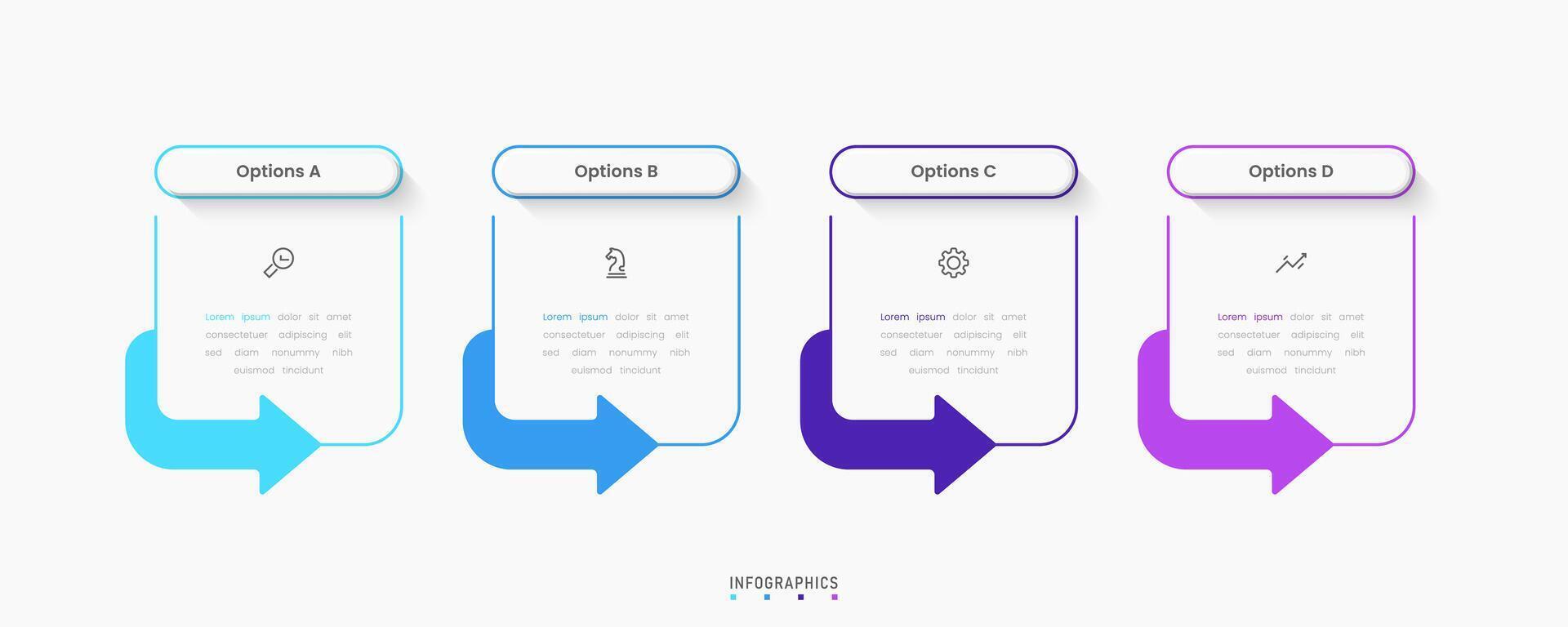 Options A

Lorem ipsum dolor sit amet consectetuer adipiscing elit sed diam nonummy nibh euismod tincidunt

Options B

Lorem ipsum dolor sit amet consectetuer adipiscing elit sed diam nonummy nibh euismod tincidunt

Options C

Lorem ipsum dolor sit amet consectetuer adipiscing elit sed diam nonummy nibh euismod tincidunt

Options D

Lorem ipsum dolor sit amet consectetuer adipiscing elit sed diam nonummy nibh euismod tincidunt

INFOGRAPHICS