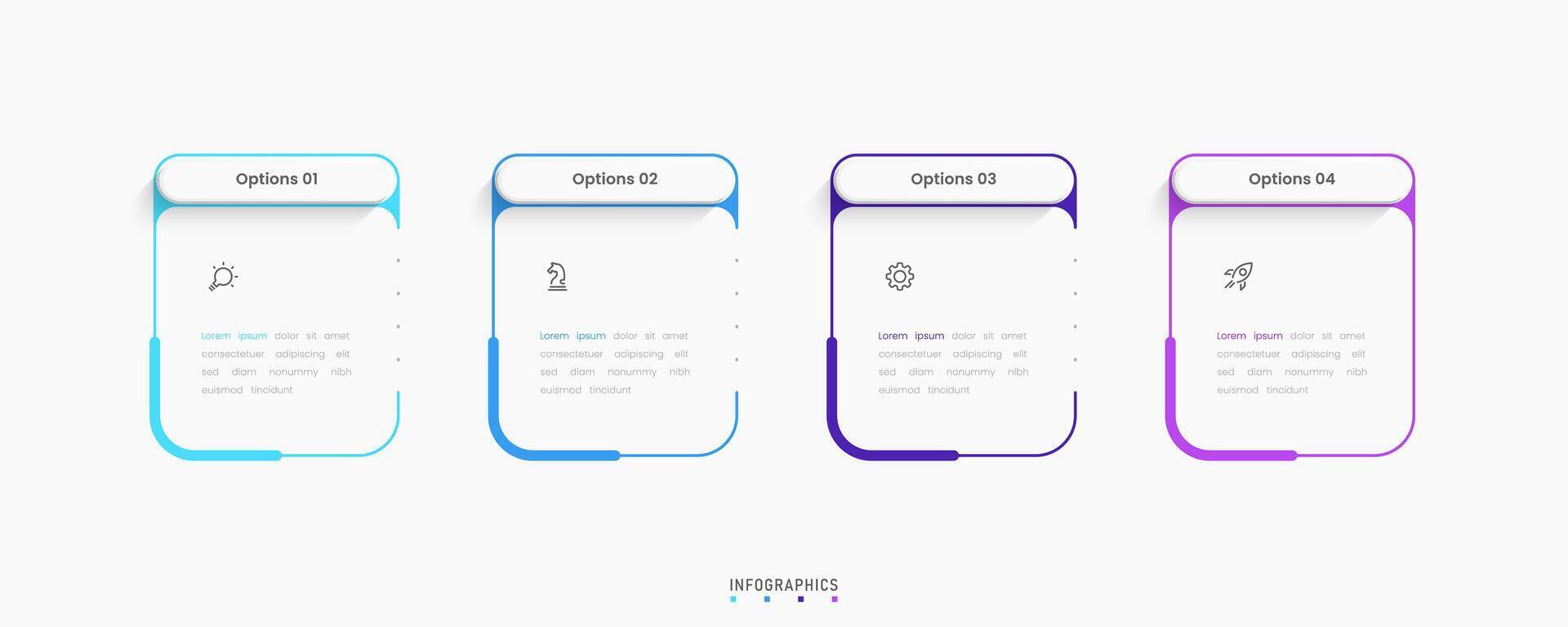 Options 01

Lorem ipsum dolor sit amet consectetuer adipiscing elit sed diam nonummy nibh euismod tincidunt

Options 02

Lorem ipsum dolor sit amet consectetuer adipiscing elit sed diam nonummy nibh euismod tincidunt

Options 03

Lorem ipsum dolor sit amet consectetuer adipiscing elit sed diam nonummy nibh euismod tincidunt

Options 04

Lorem ipsum dolor sit amet consectetuer adipiscing elit sed diam nonummy nibh euismod tincidunt

INFOGRAPHICS