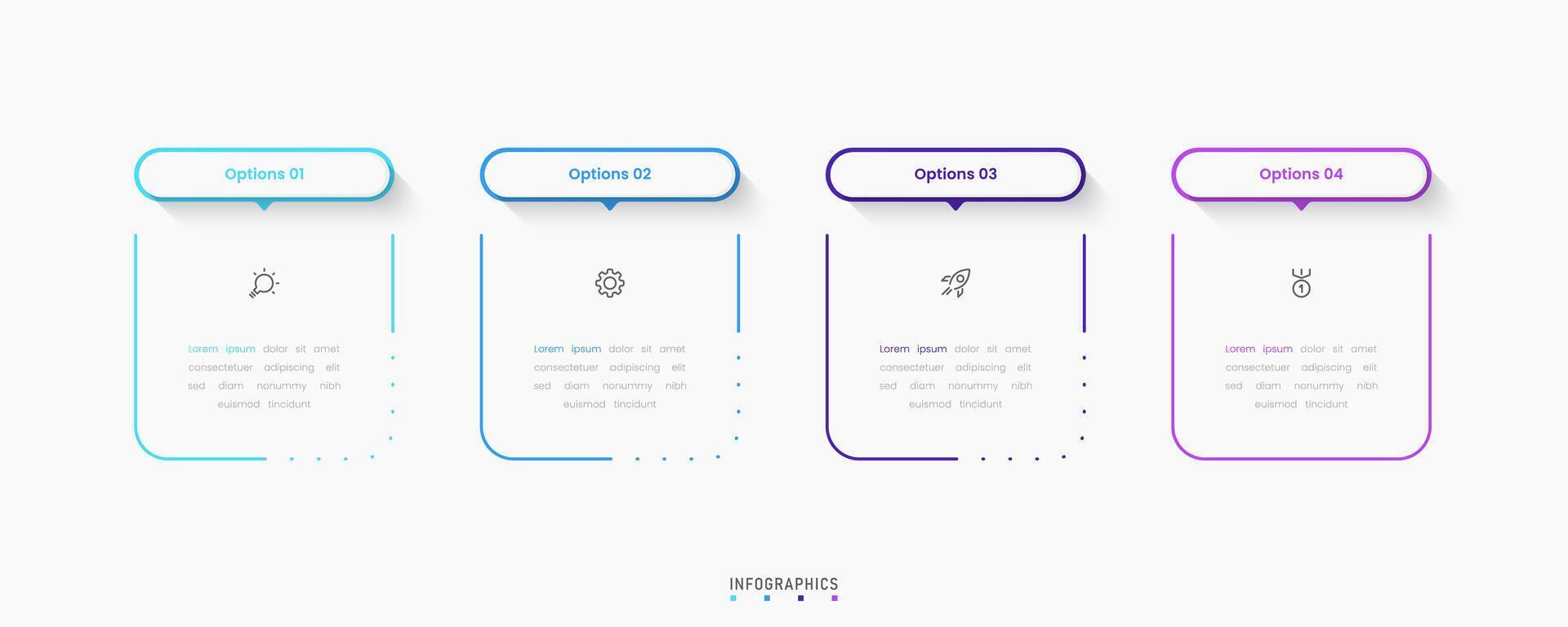 Options 01

Lorem ipsum dolor sit amet consectetuer adipiscing elit sed diam nonummy nibh euismod tincidunt

Options 02

Lorem ipsum dolor sit amet consectetuer adipiscing elit sed diam nonummy nibh euismod tincidunt

Options 03

Lorem ipsum dolor sit amet consectetuer adipiscing elit sed diam nonummy nibh euismod tincidunt

Options 04

1

Lorem ipsum dolor sit amet consectetuer adipiscing elit sed diam nonummy nibh euismod tincidunt

INFOGRAPHICS