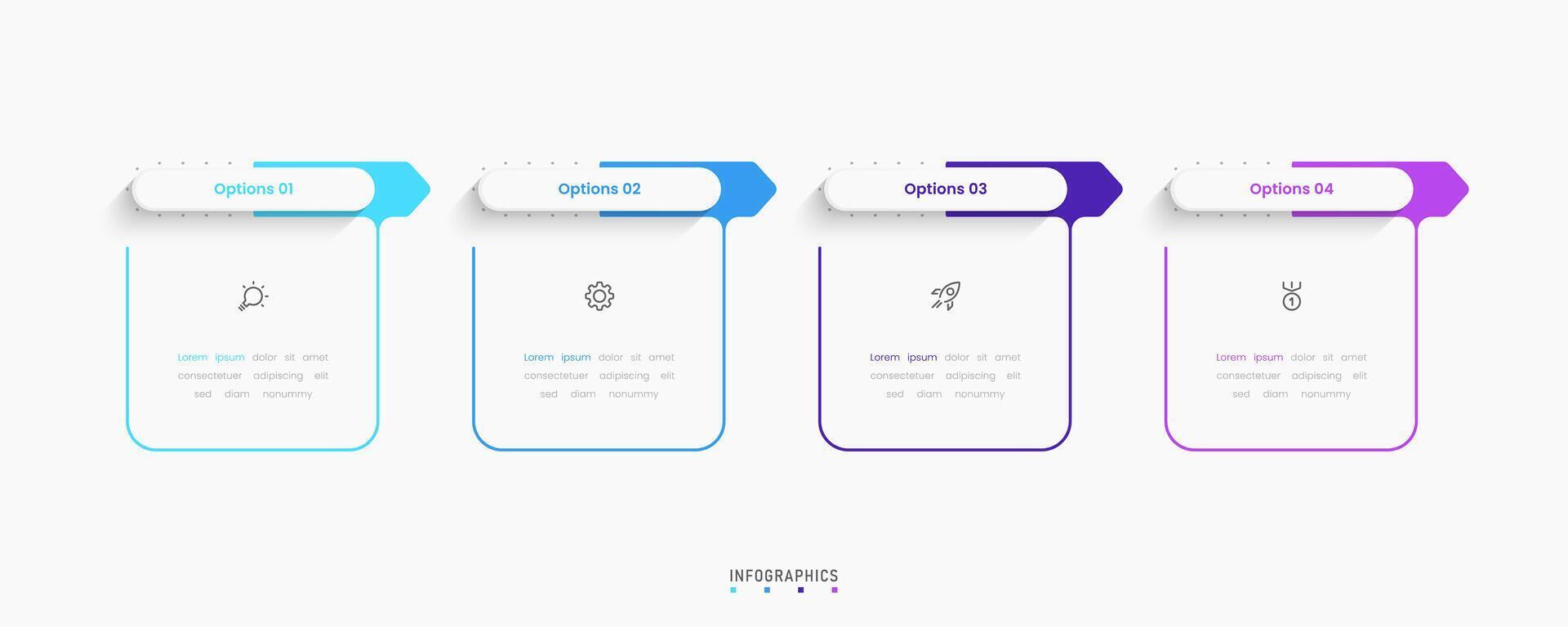 Options 01

Lorem ipsum dolor sit amet consectetuer adipiscing elit sed diam nonummy

Options 02

Lorem ipsum dolor sit amet consectetuer adipiscing elit sed diam nonummy

Options 03

Lorem ipsum dolor sit amet consectetuer adipiscing elit sed diam nonummy

Options 04

1

Lorem ipsum dolor sit amet consectetuer adipiscing elit sed diam nonummy

INFOGRAPHICS