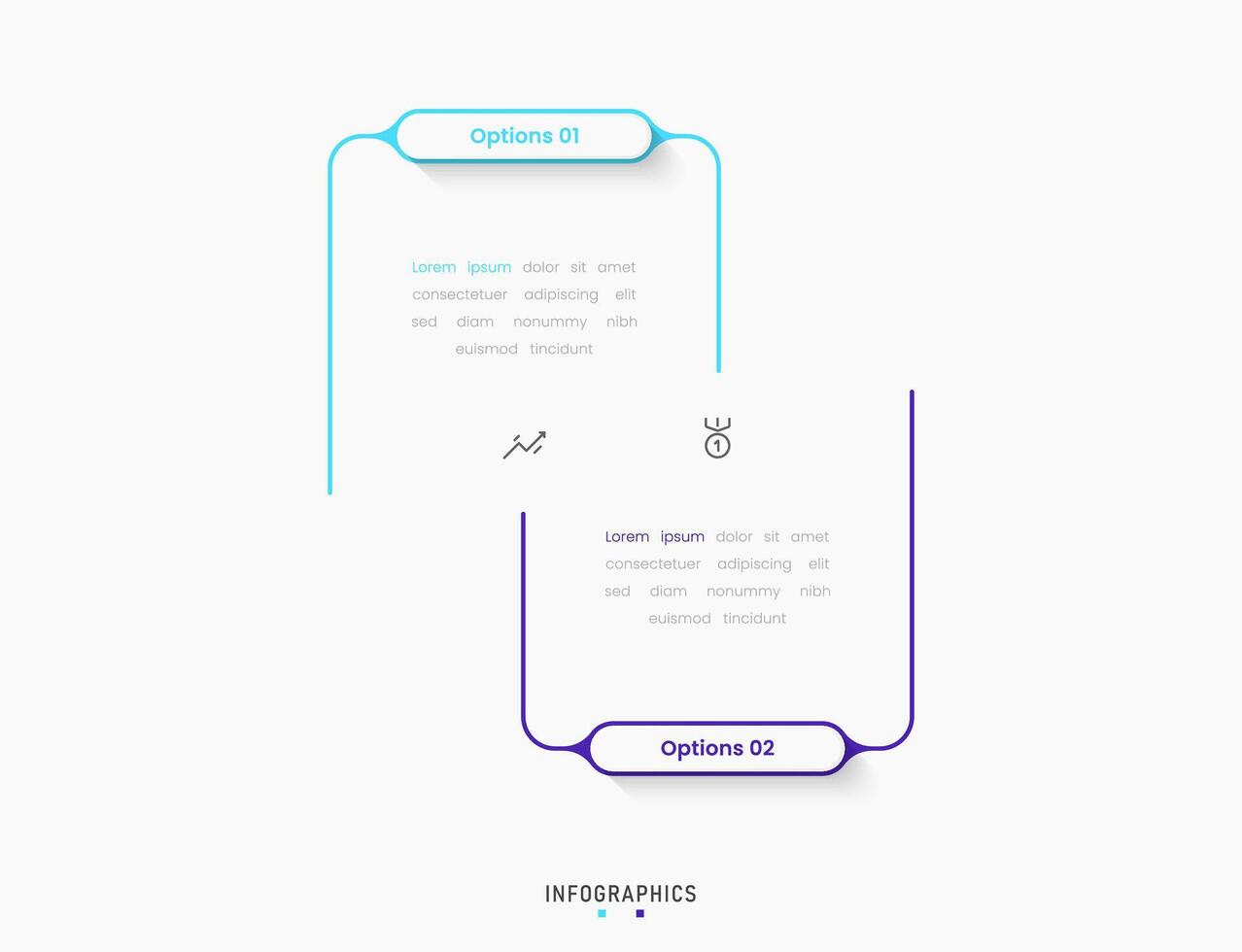 Options 01

Lorem ipsum dolor sit amet consectetuer adipiscing elit sed diam nonummy nibh euismod tincidunt

1

Lorem ipsum dolor sit amet consectetuer adipiscing elit sed diam nonummy nibh euismod tincidunt

Options 02

INFOGRAPHICS