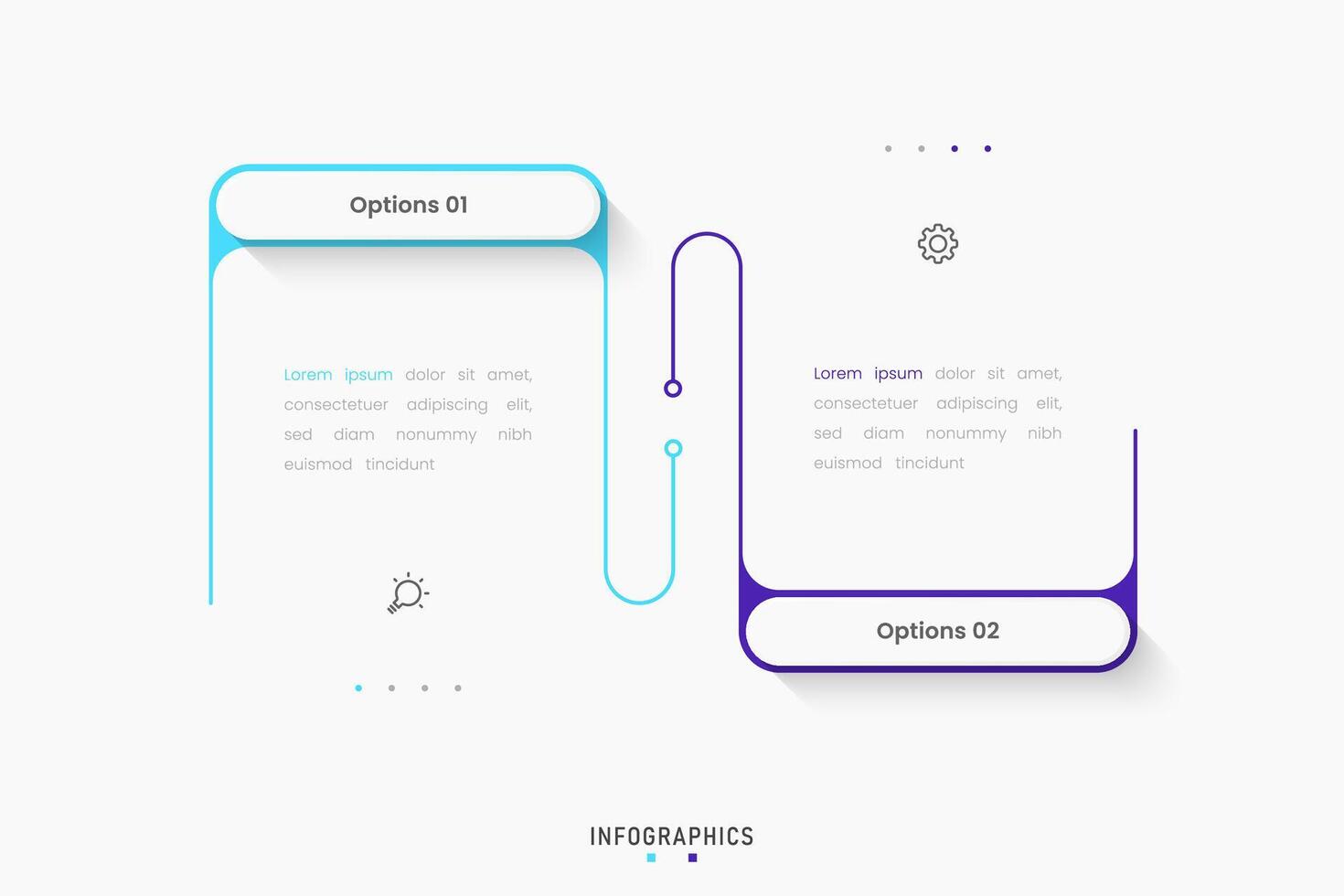 Options 01

Lorem ipsum dolor sit amet, consectetuer adipiscing elit, sed diam nonummy nibh euismod tincidunt

Lorem ipsum dolor sit amet, consectetuer adipiscing elit, sed diam nonummy nibh euismod tincidunt

Options 02

INFOGRAPHICS