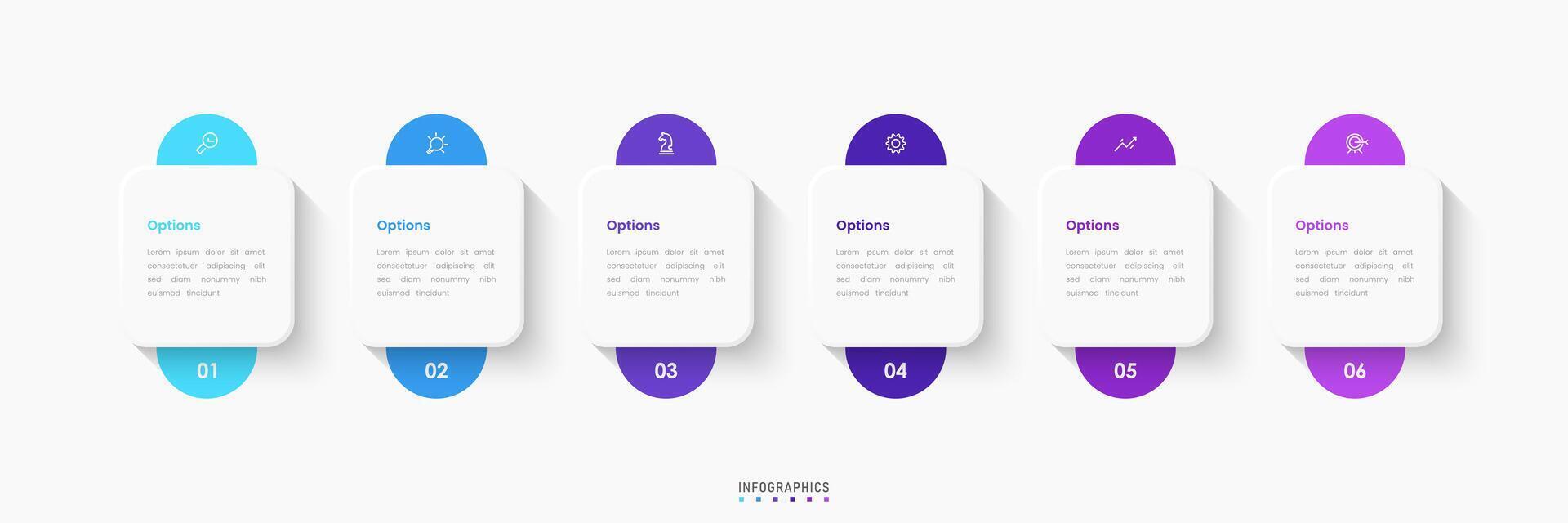 Options

Lorem ipsum dolor sit amet consectetuer adipiscing elit sed diam nonummy nibh euismod tincidunt

01

Options

Lorem ipsum dolor sit amet consectetuer adipiscing elit sed diam nonummy nibh euismod tincidunt

02

Options

Lorem ipsum dolor sit amet consectetuer adipiscing elit sed diam nonummy nibh euismod tincidunt

03

Options

Lorem ipsum dolor sit amet consectetuer adipiscing elit sed diam nonummy nibh euismod tincidunt

04

Options

Lorem ipsum dolor sit amet consectetuer adipiscing elit sed diam nonummy nibh euismod tincidunt

05

Options

Lorem ipsum dolor sit amet consectetuer adipiscing elit sed diam nonummy nibh euismod tincidunt

06

INFOGRAPHICS