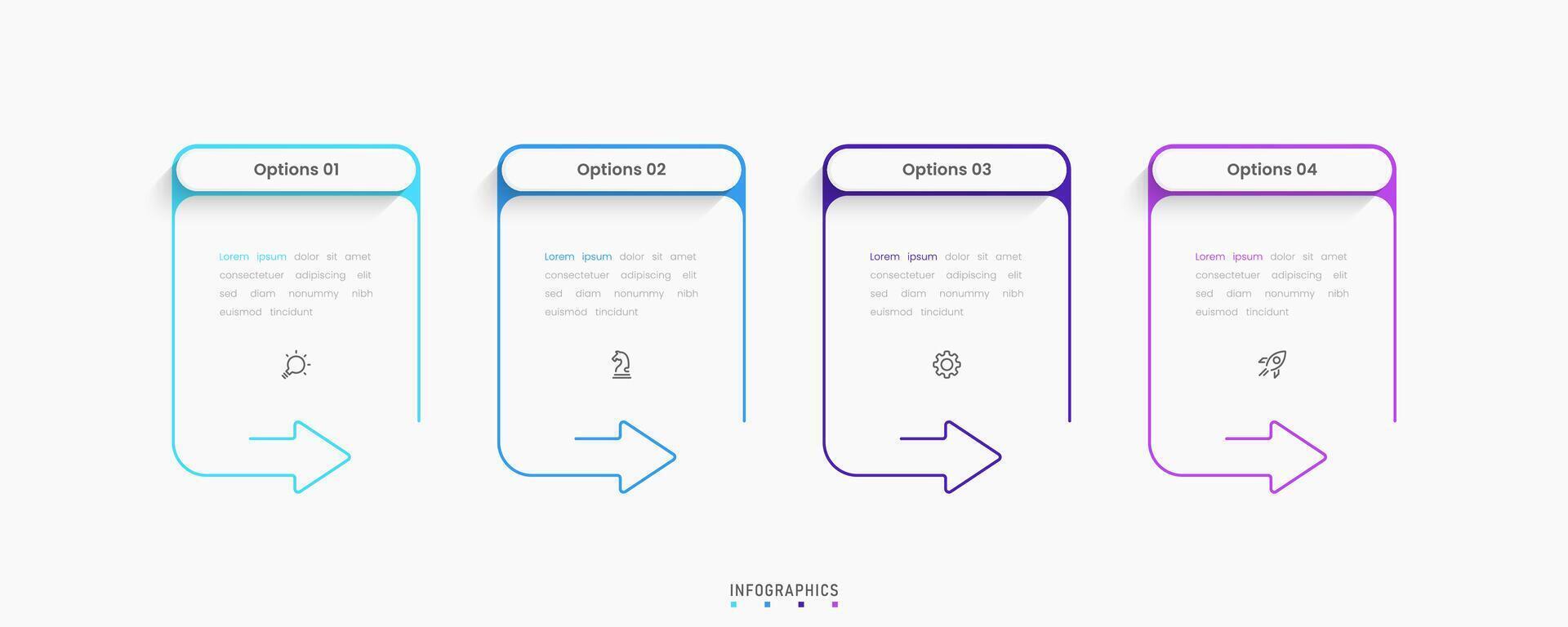 Options 01

Lorem ipsum dolor sit amet consectetuer adipiscing elit sed diam nonummy nibh euismod tincidunt

Options 02

Lorem ipsum dolor sit amet consectetuer adipiscing elit sed diam nonummy nibh euismod tincidunt

Options 03

Lorem ipsum dolor sit amet consectetuer adipiscing elit sed diam nonummy nibh euismod tincidunt

Options 04

Lorem ipsum dolor sit amet consectetuer adipiscing elit sed diam nonummy nibh euismod tincidunt

INFOGRAPHICS