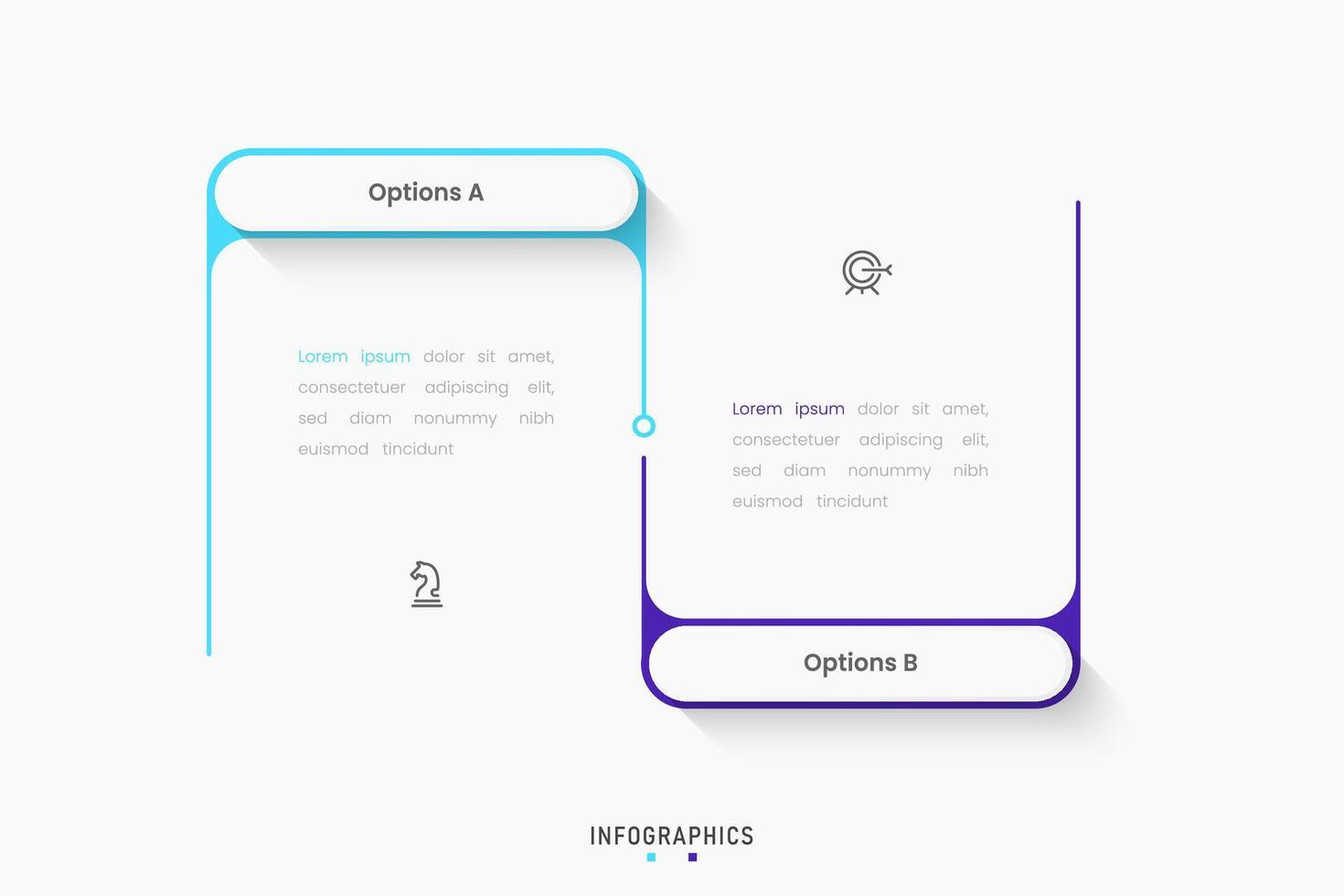 Options A

Lorem ipsum dolor sit amet, consectetuer adipiscing elit, sed diam nonummy nibh euismod tincidunt

Lorem ipsum dolor sit amet, consectetuer adipiscing elit, sed diam nonummy nibh euismod tincidunt

Options B

INFOGRAPHICS