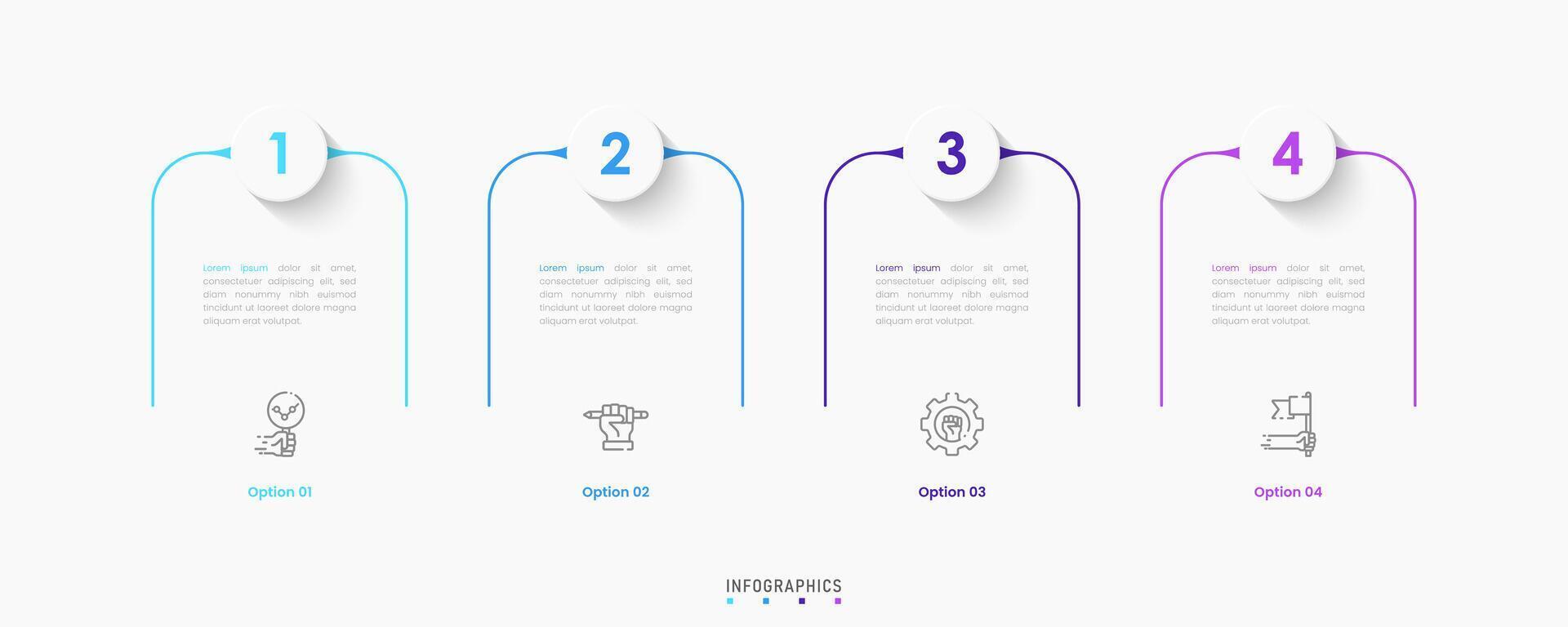 1

Lorem ipsum dolor sit amet, consectetuer adipiscing elit, sed diam nonummy nibh euismod tincidunt ut laoreet dolore magna aliquam erat volutpat.

Option 01

2

Lorem ipsum dolor sit amet, consectetuer adipiscing elit, sed diam nonummy nibh euismod tincidunt ut laoreet dolore magna aliquam erat volutpat.

Option 02

3

Lorem ipsum dolor sit amet, consectetuer adipiscing elit, sed diam nonummy nibh euismod tincidunt ut laoreet dolore magna aliquam erat volutpat.

Option 03

4

Lorem ipsum dolor sit amet, consectetuer adipiscing elit, sed diam nonummy nibh euismod tincidunt ut laoreet dolore magna aliquam erat volutpat.

Option 04

INFOGRAPHICS