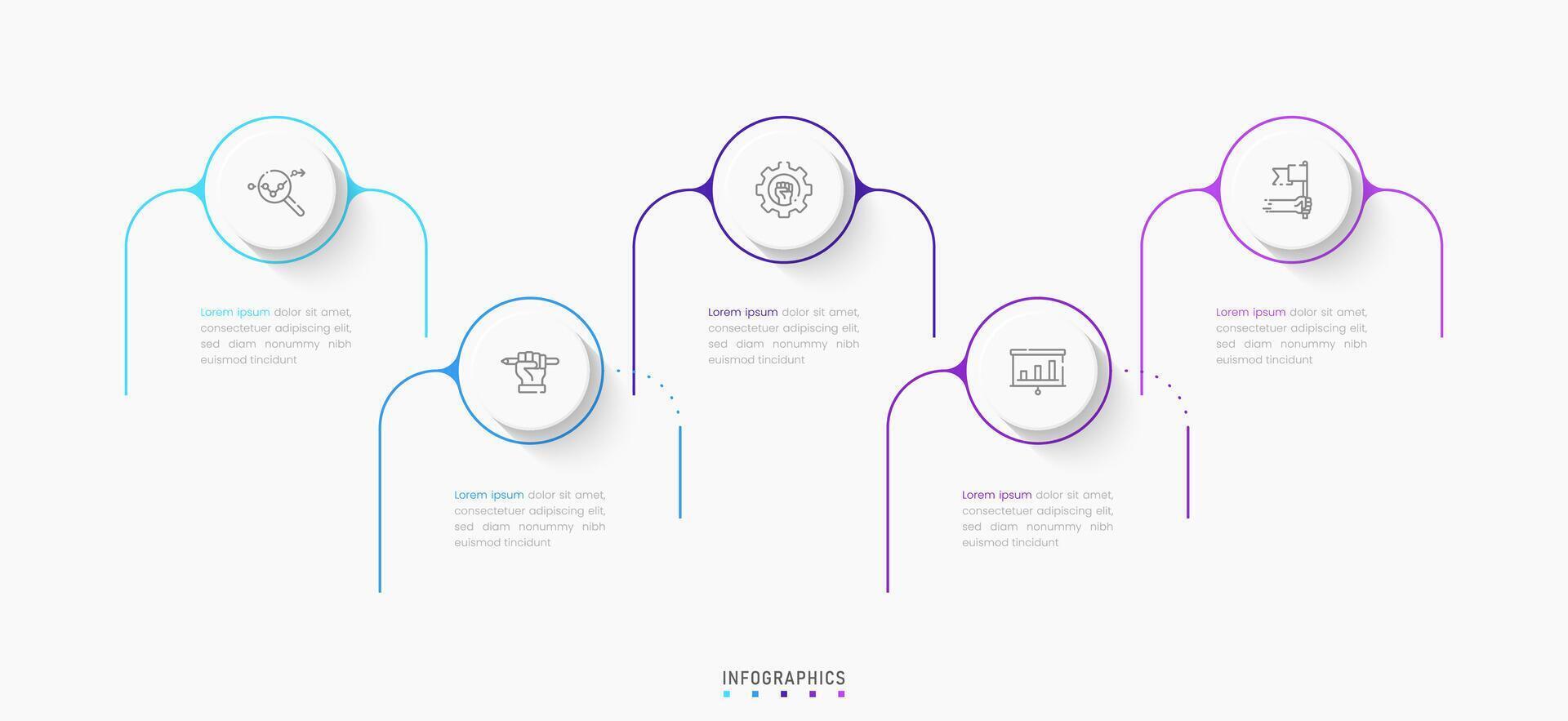 Lorem ipsum dolor sit amet, consectetuer adipiscing elit, sed diam nonummy nibh euismod tincidunt

Lorem ipsum dolor sit amet, consectetuer adipiscing elit, sed diam nonummy nibh euismod tincidunt

Lorem ipsum dolor sit amet, consectetuer adipiscing elit, sed diam nonummy nibh euismod tincidunt

Lorem ipsum dolor sit amet, consectetuer adipiscing elit, sed diam nonummy nibh euismod tincidunt

Lorem ipsum dolor sit amet, consectetuer adipiscing elit, sed diam nonummy nibh euismod tincidunt

INFOGRAPHICS