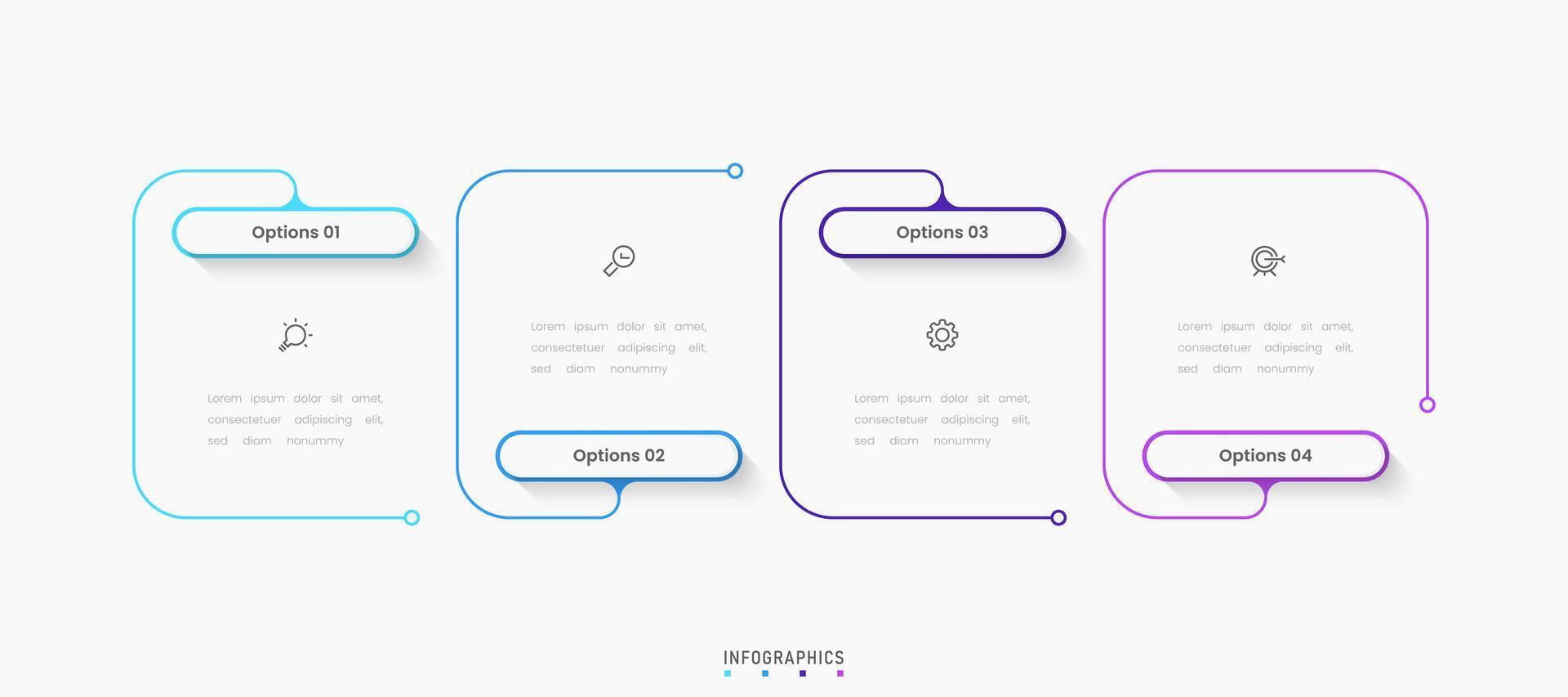 Options 01

Lorem ipsum dolor sit amet, consectetuer adipiscing elit, sed diam nonummy

Lorem ipsum dolor sit amet, consectetuer adipiscing elit, sed diam nonummy

Options 02

Options 03

Lorem ipsum dolor sit amet, consectetuer adipiscing elit, sed diam nonummy

Lorem ipsum dolor sit amet, consectetuer adipiscing elit, sed diam nonummy

Options 04

INFOGRAPHICS