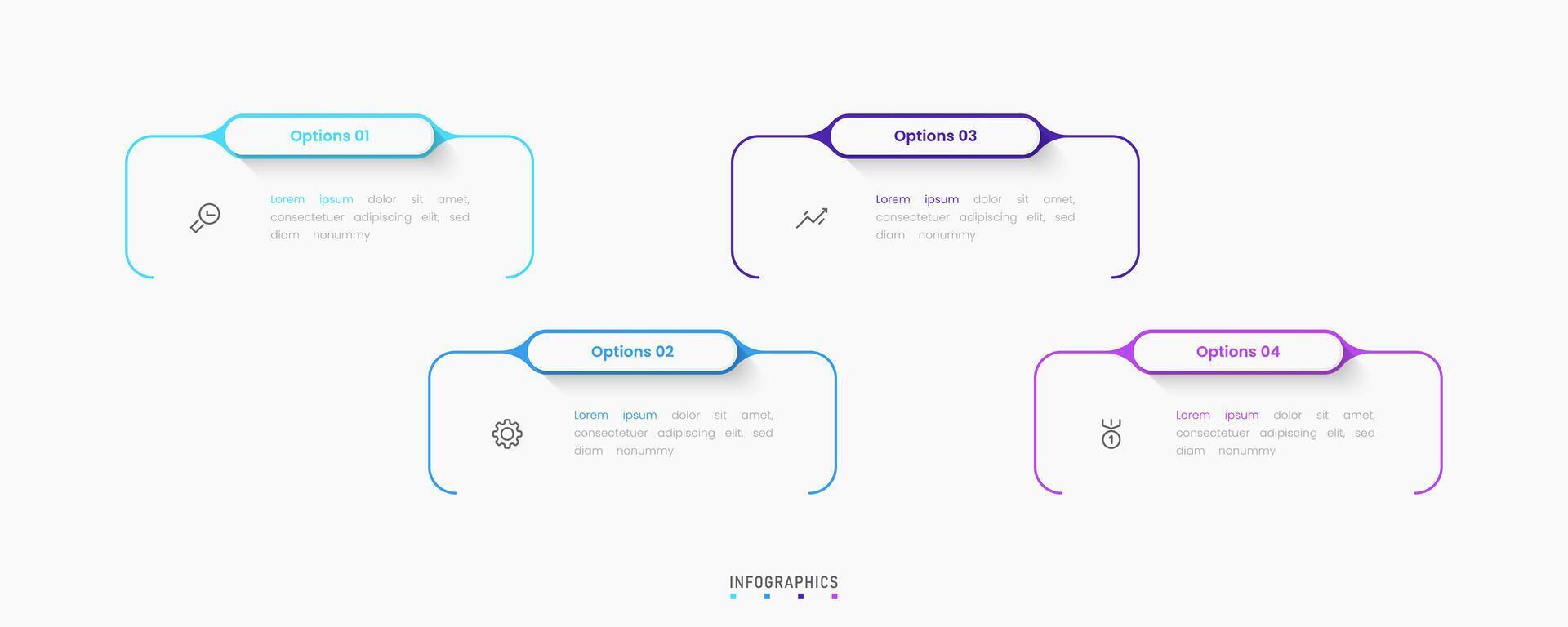 Options 01

Lorem ipsum dolor sit amet, consectetuer adipiscing elit, sed diam nonummy

Options 03

Lorem ipsum dolor sit amet, consectetuer adipiscing elit, sed diam nonummy

Options 02

Lorem ipsum dolor sit amet, consectetuer adipiscing elit, sed diam nonummy

Options 04

1

Lorem ipsum dolor sit amet, consectetuer adipiscing elit, sed diam nonummy

INFOGRAPHICS