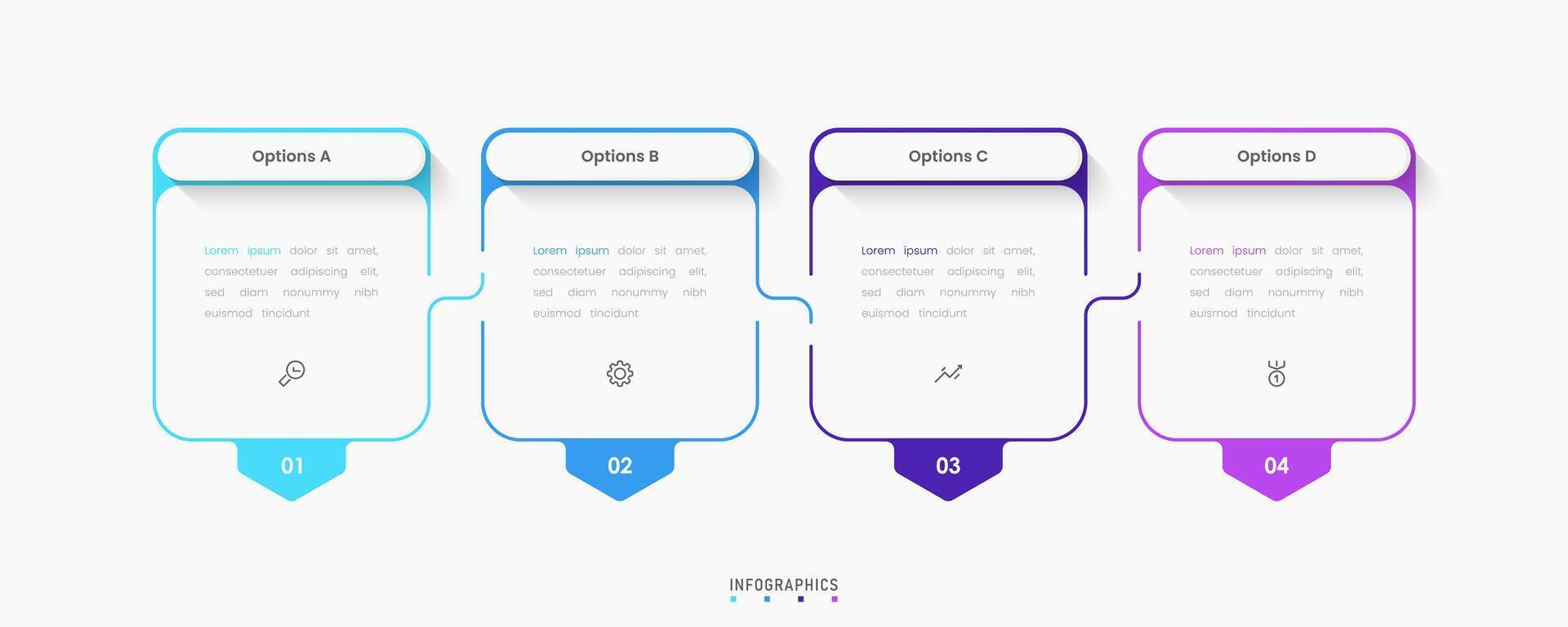 Options A

Lorem ipsum dolor sit amet, consectetuer adipiscing elit, sed diam nonummy nibh euismod tincidunt

01

Options B

Lorem ipsum dolor sit amet, consectetuer adipiscing elit, sed diam nonummy nibh euismod tincidunt

02

Options C

Lorem ipsum dolor sit amet, consectetuer adipiscing elit, sed diam nonummy nibh euismod tincidunt

03

Options D

Lorem ipsum dolor sit amet, consectetuer adipiscing elit, sed diam nonummy nibh euismod tincidunt

1

04

INFOGRAPHICS