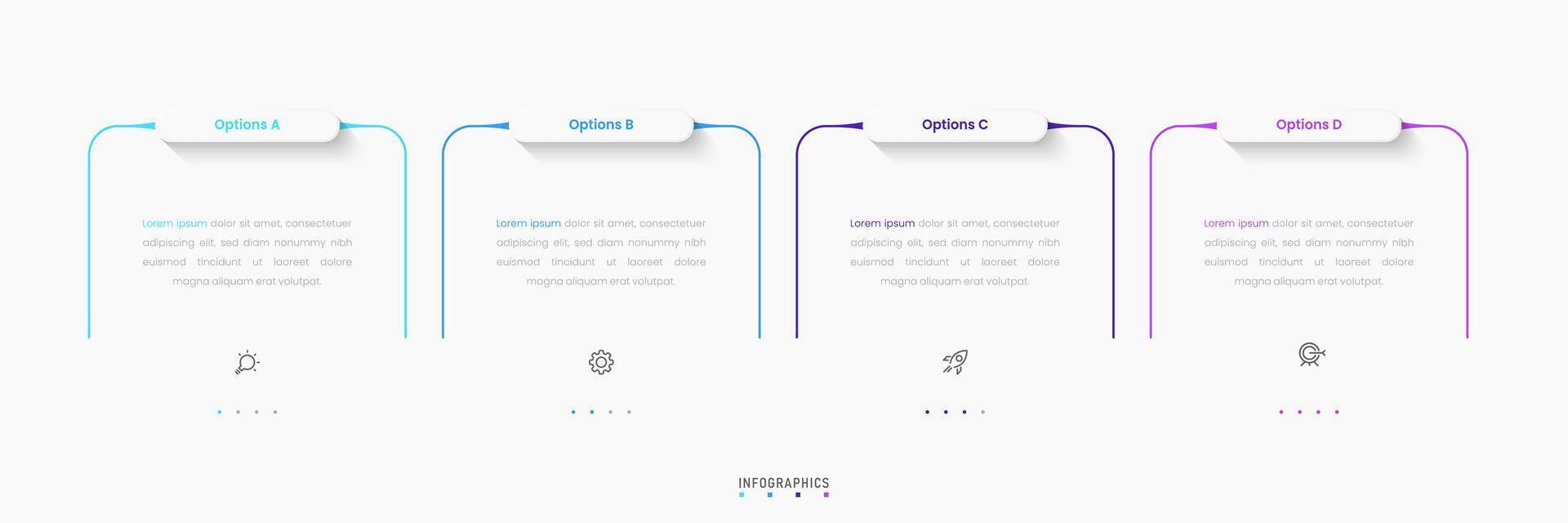 Options A

Lorem ipsum dolor sit amet, consectetuer adipiscing elit, sed diam nonummy nibh euismod tincidunt ut laoreet dolore magna aliquam erat volutpat.

Options B

Lorem ipsum dolor sit amet, consectetuer adipiscing elit, sed diam nonummy nibh euismod tincidunt ut laoreet dolore magna aliquam erat volutpat.

Options C

Lorem ipsum dolor sit amet, consectetuer adipiscing elit, sed diam nonummy nibh euismod tincidunt ut laoreet dolore magna aliquam erat volutpat.

Options D

Lorem ipsum dolor sit amet, consectetuer adipiscing elit, sed diam nonummy nibh euismod tincidunt ut laoreet dolore magna aliquam erat volutpat.

INFOGRAPHICS