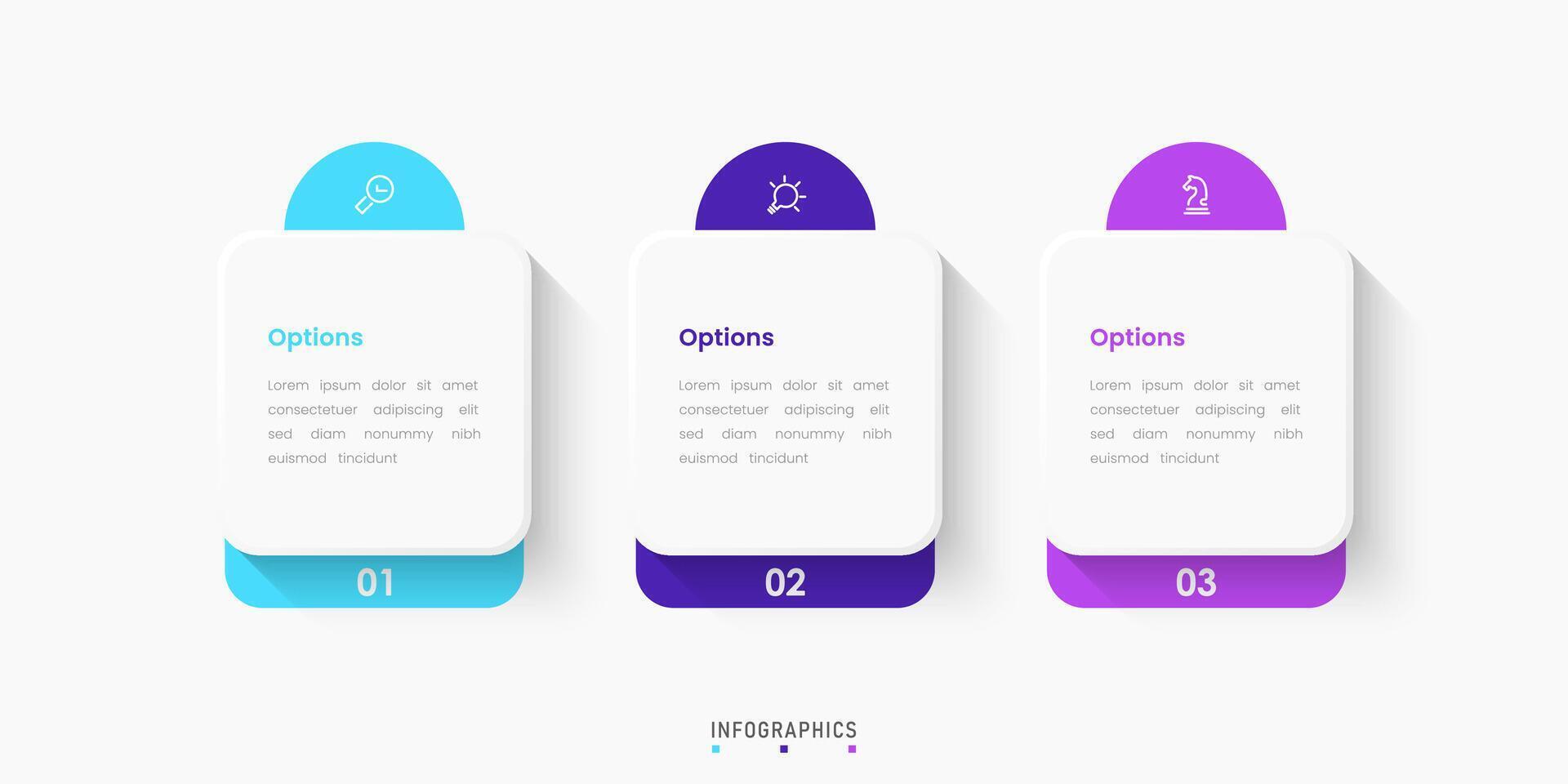 Options

Lorem ipsum dolor sit amet consectetuer adipiscing elit sed diam nonummy nibh euismod tincidunt

01

Options

Lorem ipsum dolor sit amet consectetuer adipiscing elit sed diam nonummy nibh euismod tincidunt

02

Options

Lorem ipsum dolor sit amet consectetuer adipiscing elit sed diam nonummy nibh euismod tincidunt

03

INFOGRAPHICS