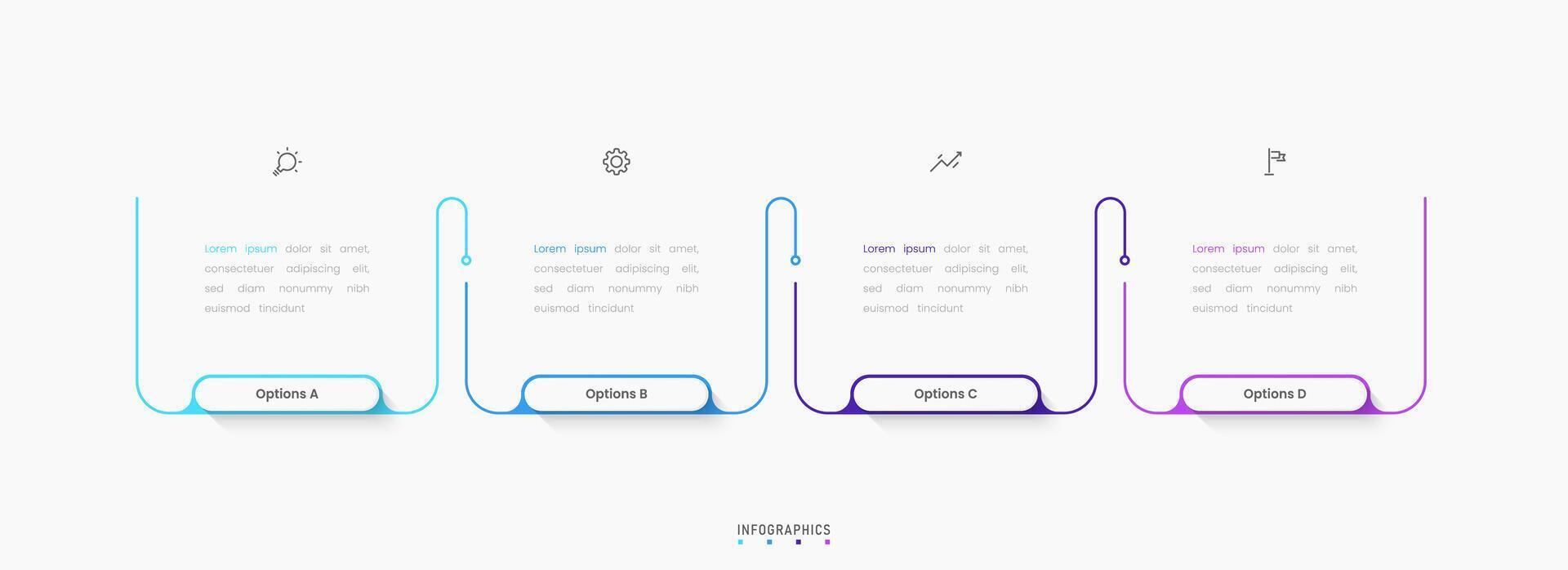 Lorem ipsum dolor sit amet, consectetuer adipiscing elit, sed diam nonummy nibh euismod tincidunt

Options A

Lorem ipsum dolor sit amet, consectetuer adipiscing elit, sed diam nonummy nibh euismod tincidunt

Options B

Lorem ipsum dolor sit amet, consectetuer adipiscing elit, sed diam nonummy nibh euismod tincidunt

Options C

Lorem ipsum dolor sit amet, consectetuer adipiscing elit, sed diam nonummy nibh euismod tincidunt

Options D

INFOGRAPHICS