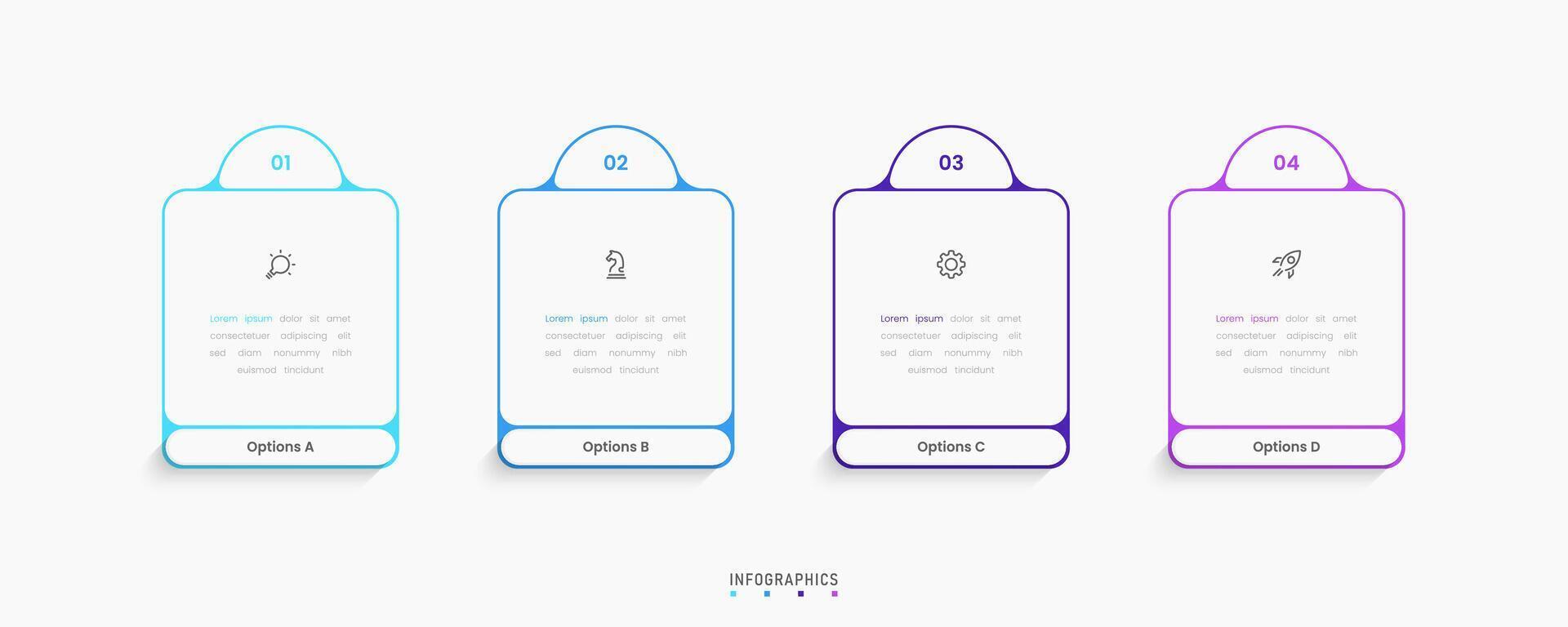 01

Lorem ipsum dolor sit amet consectetuer adipiscing elit sed diam nonummy nibh euismod tincidunt

Options A

02

Lorem ipsum dolor sit amet consectetuer adipiscing elit sed diam nonummy nibh euismod tincidunt

Options B

03

Lorem ipsum dolor sit amet consectetuer adipiscing elit sed diam nonummy nibh euismod tincidunt

Options C

04

Lorem ipsum dolor sit amet consectetuer adipiscing elit sed diam nonummy nibh euismod tincidunt

Options D

INFOGRAPHICS