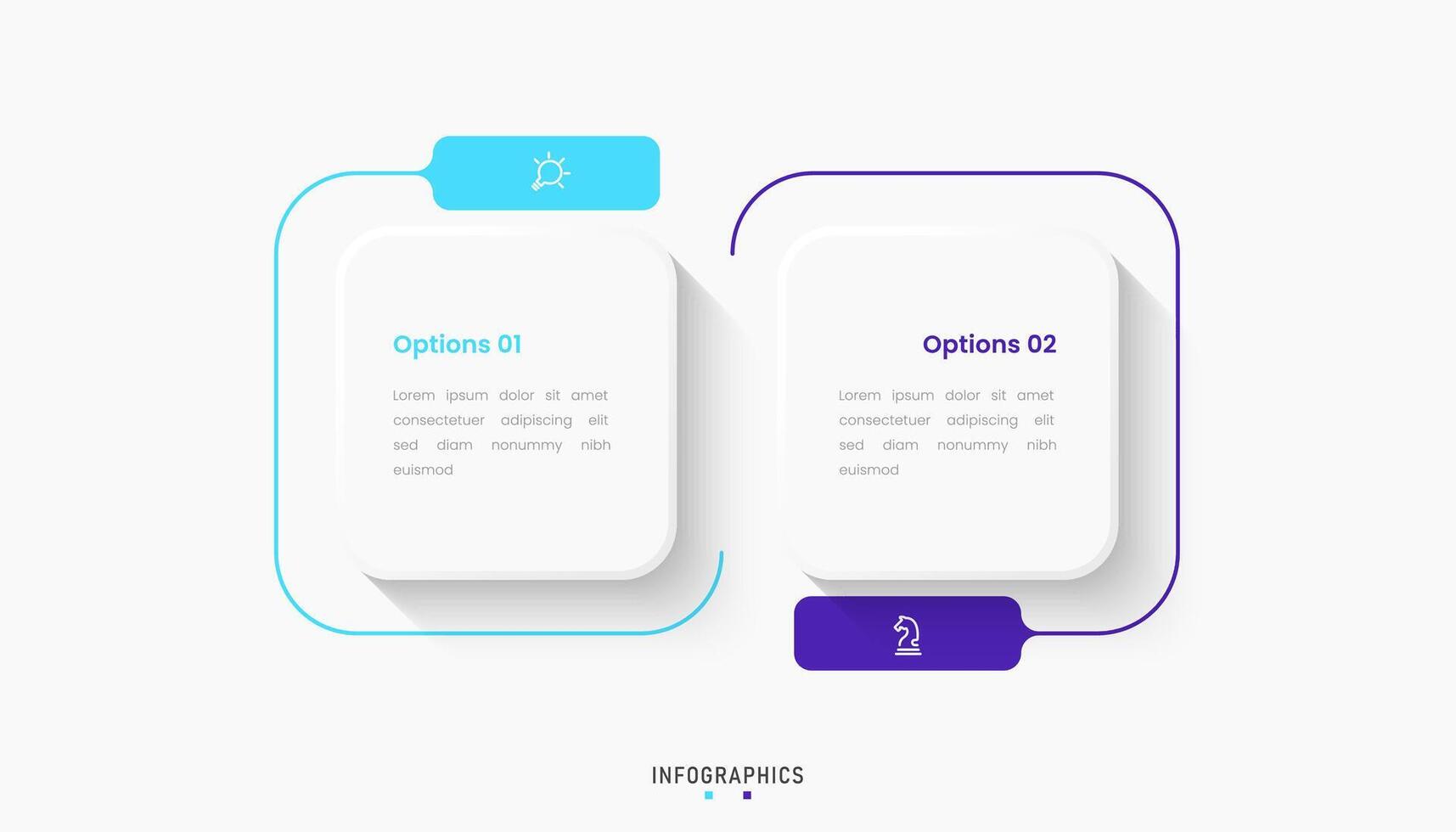 Options 01

Lorem ipsum dolor sit amet consectetuer adipiscing elit sed diam nonummy nibh euismod

Options 02

Lorem ipsum dolor sit amet consectetuer adipiscing elit sed diam nonummy nibh euismod

INFOGRAPHICS