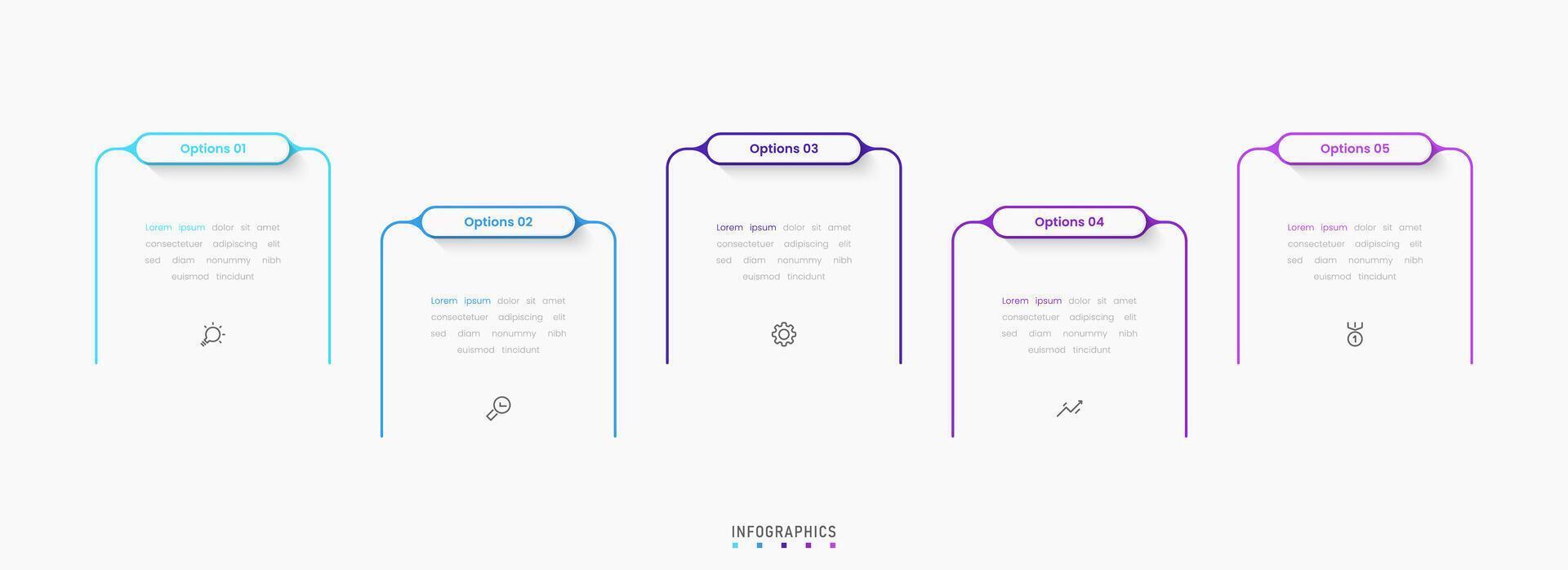 Options 01

Lorem ipsum dolor sit amet consectetuer adipiscing elit sed diam nonummy nibh euismod tincidunt

Options 02

Lorem ipsum dolor sit amet consectetuer adipiscing elit sed diam nonummy nibh euismod tincidunt

Options 03

Lorem ipsum dolor sit amet consectetuer adipiscing elit sed diam nonummy nibh euismod tincidunt

Options 04

Lorem ipsum dolor sit amet consectetuer adipiscing elit sed diam nonummy nibh euismod tincidunt

Options 05

Lorem ipsum dolor sit amet consectetuer adipiscing elit sed diam nonummy nibh euismod tincidunt

1

INFOGRAPHICS