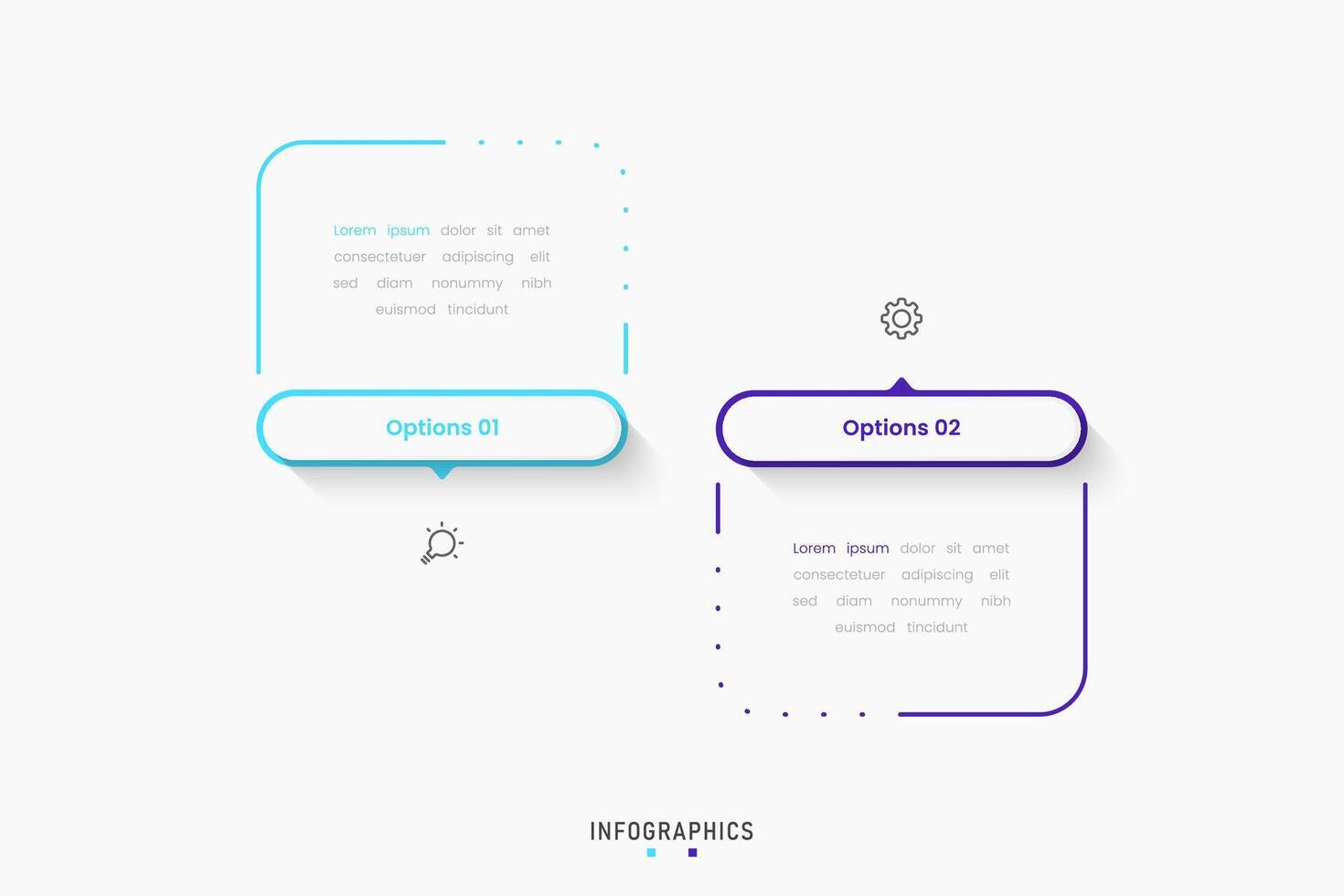 Lorem ipsum dolor sit amet consectetuer adipiscing elit sed diam nonummy nibh euismod tincidunt

Options 01

Options 02

Lorem ipsum dolor sit amet consectetuer adipiscing elit sed diam nonummy nibh euismod tincidunt

INFOGRAPHICS