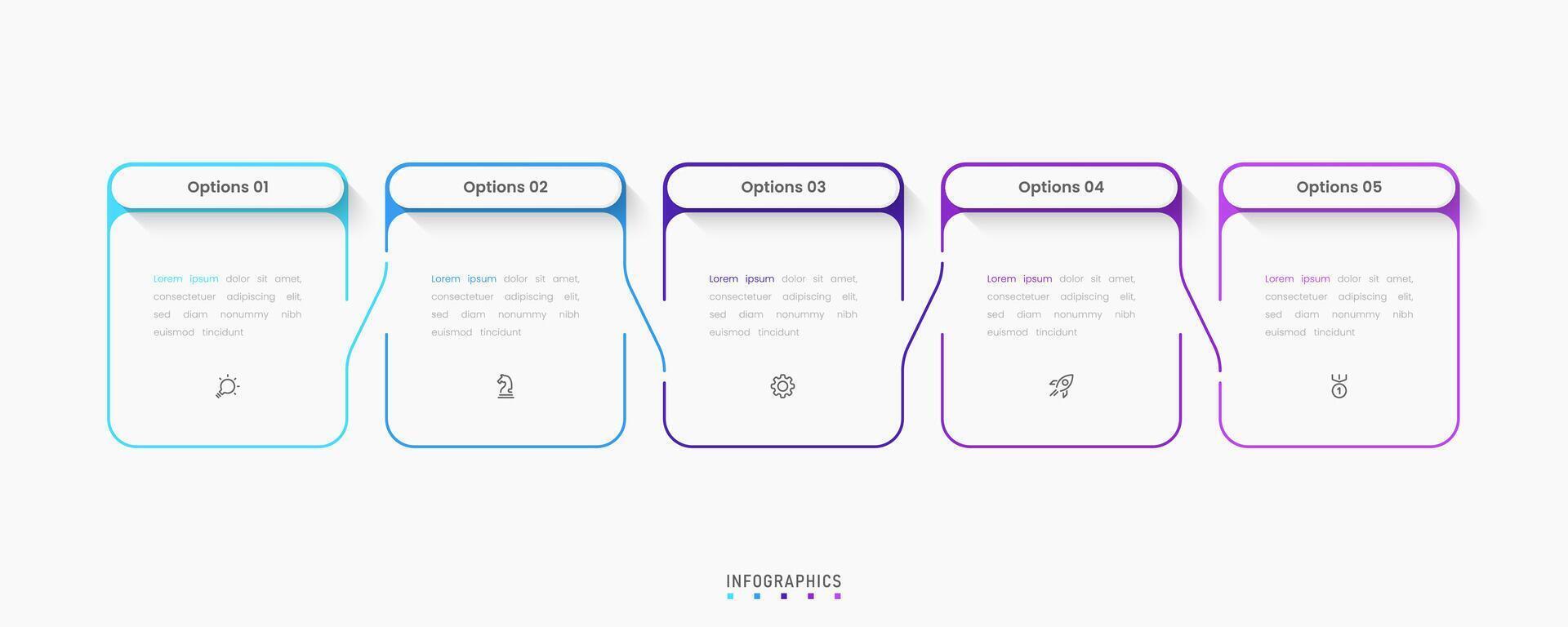 Options 01

Lorem ipsum dolor sit amet, consectetuer adipiscing elit, sed diam nonummy nibh euismod tincidunt

Options 02

Lorem ipsum dolor sit amet, consectetuer adipiscing elit, sed diam nonummy nibh euismod tincidunt

Options 03

Lorem ipsum dolor sit amet, consectetuer adipiscing elit, sed diam nonummy nibh euismod tincidunt

Options 04

Lorem ipsum dolor sit amet, consectetuer adipiscing elit, sed diam nonummy nibh euismod tincidunt

Options 05

Lorem ipsum dolor sit amet, consectetuer adipiscing elit, sed diam nonummy nibh euismod tincidunt

1

INFOGRAPHICS