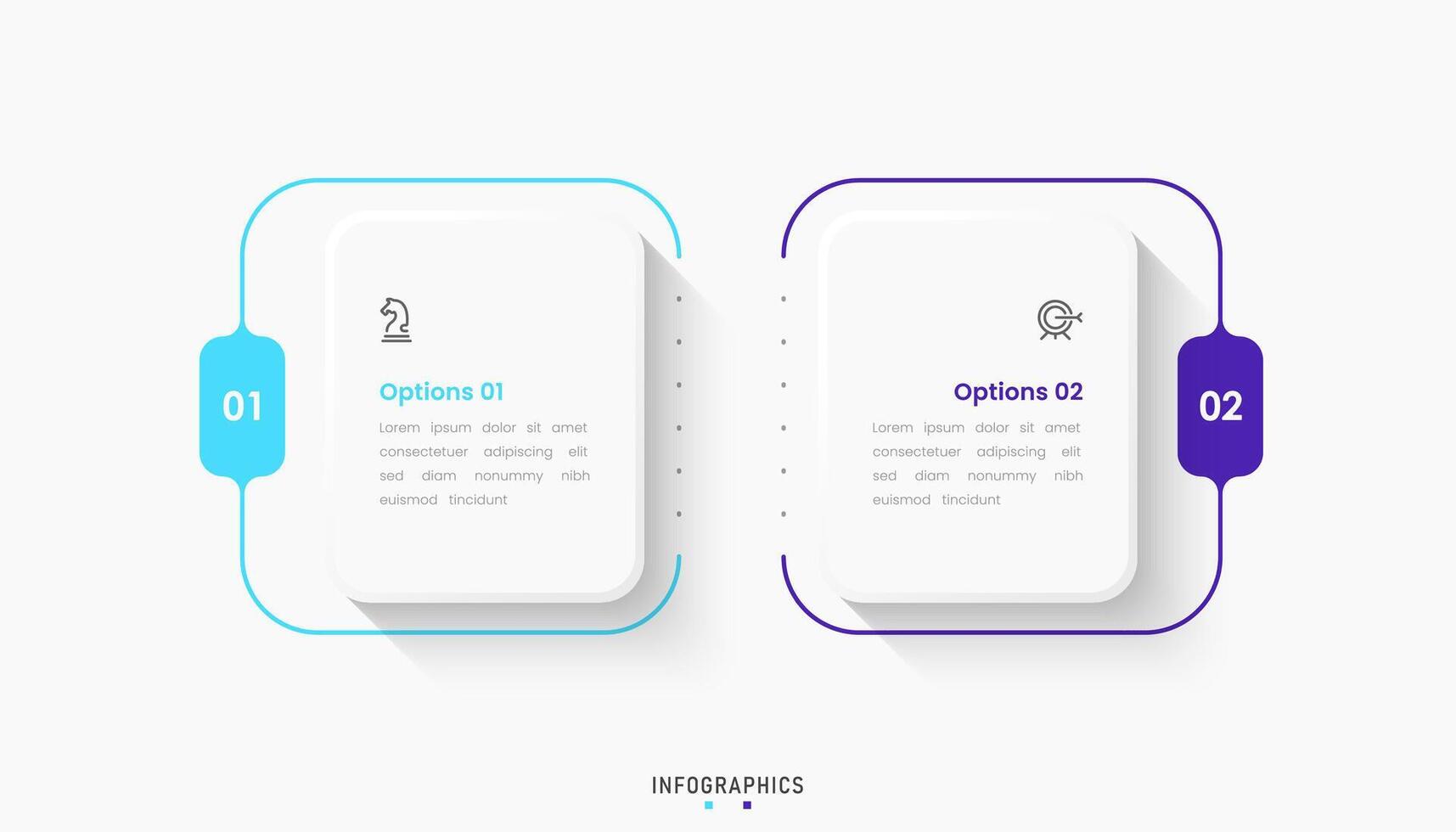 01

Options 01

Lorem ipsum dolor sit amet consectetuer adipiscing elit sed diam nonummy nibh euismod tincidunt

Options 02

Lorem ipsum dolor sit amet consectetuer adipiscing elit sed diam nonummy nibh euismod tincidunt

02

INFOGRAPHICS