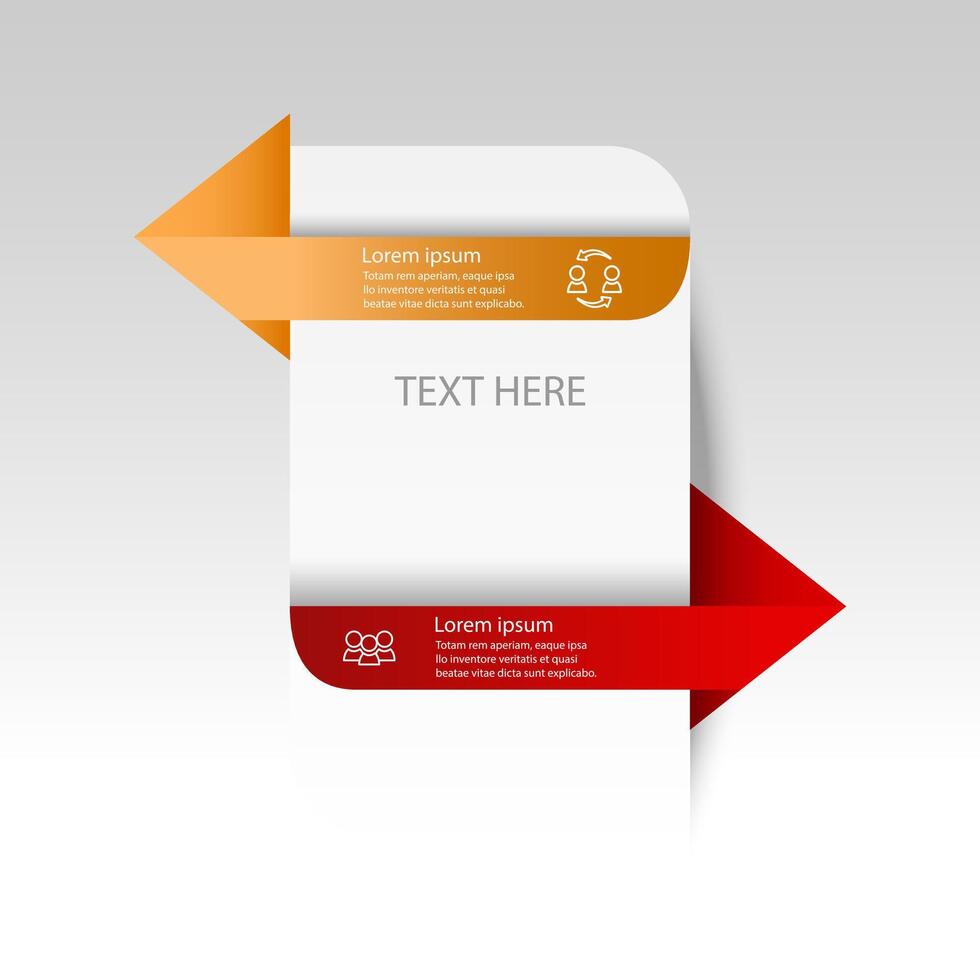 Lorem ipsum
Totam rem aperiam, eaque ipsa llo inventore veritatis et quasi beatae vitae dicta sunt explicabo.

TEXT HERE

Lorem ipsum
Totam rem aperiam, eaque ipsa llo inventore veritatis et quasi beatae vitae dicta sunt explicabo.