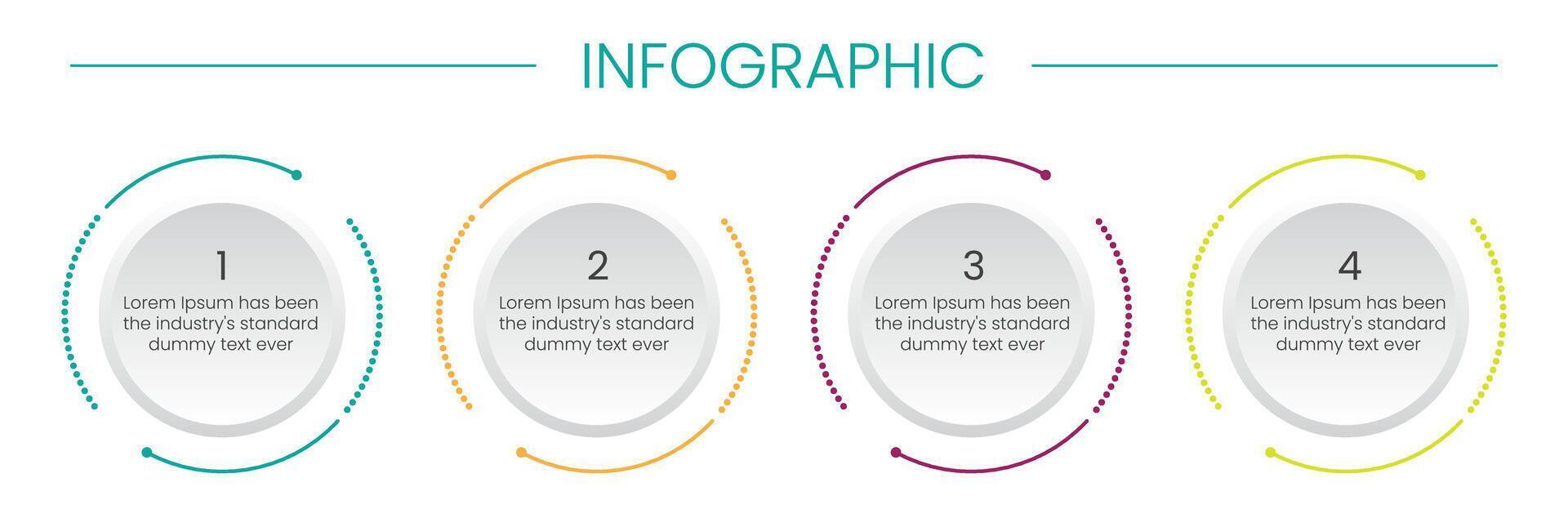 INFOGRAPHIC

1
Lorem Ipsum has been the industry's standard dummy text ever

2
Lorem Ipsum has been the industry's standard dummy text ever

3
Lorem Ipsum has been the industry's standard dummy text ever

4
Lorem Ipsum has been the industry's standard dummy text ever