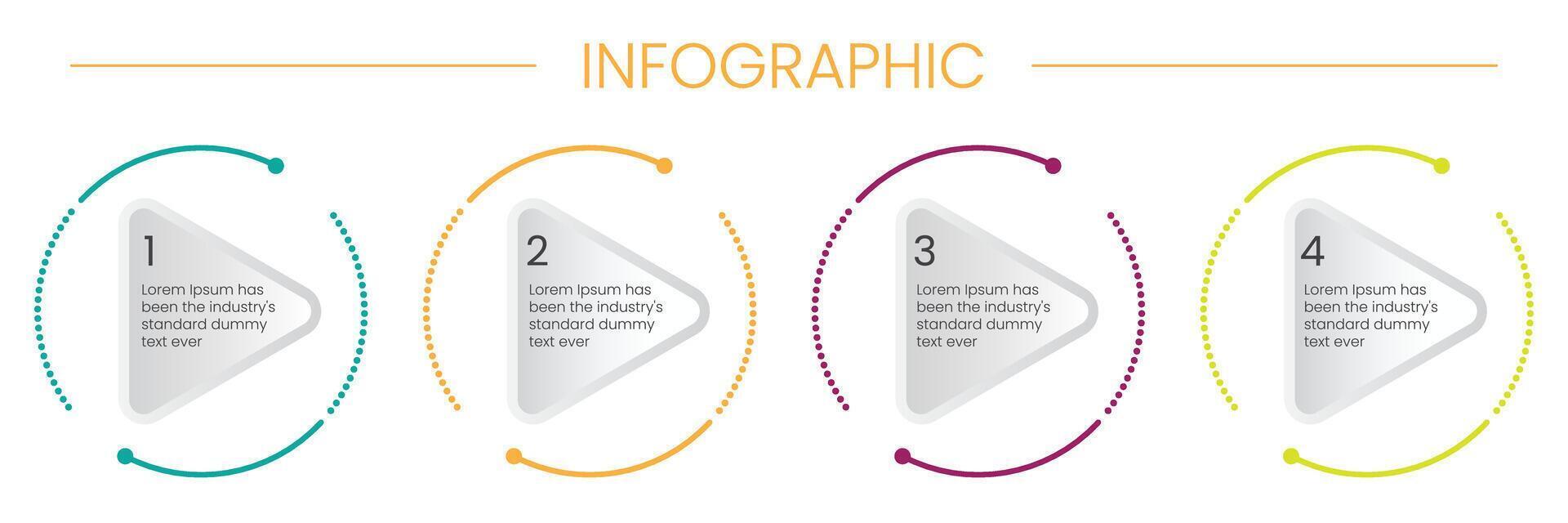 INFOGRAPHIC

1
Lorem Ipsum has been the industry's standard dummy text ever

2
Lorem Ipsum has been the industry's standard dummy text ever

3
Lorem Ipsum has been the industry's standard dummy text ever

4
Lorem Ipsum has been the industry's standard dummy text ever