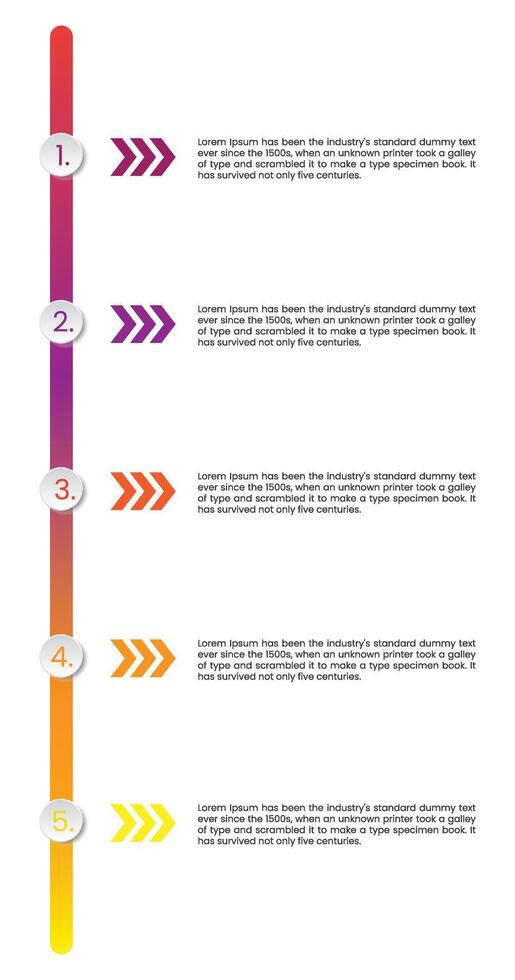 1.

Lorem Ipsum has been the industry's standard dummy text ever since the 1500s, when an unknown printer took a galley of type and scrambled it to make a type specimen book. It has survived not only five centuries.

2.

Lorem Ipsum has been the industry's standard dummy text ever since the 1500s, when an unknown printer took a galley of type and scrambled it to make a type specimen book. It has survived not only five centuries.

3.

Lorem Ipsum has been the industry's standard dummy text ever since the 1500s, when an unknown printer took a galley of type and scrambled it to make a type specimen book. It has survived not only five centuries.

4.

Lorem Ipsum has been the industry's standard dummy text ever since the 1500s, when an unknown printer took a galley of type and scrambled it to make a type specimen book. It has survived not only five centuries.

5.

Lorem Ipsum has been the industry's standard dummy text ever since the 1500s, when an unknown printer took a galley of type and scrambled it to make a type specimen book. It has survived not only five centuries.