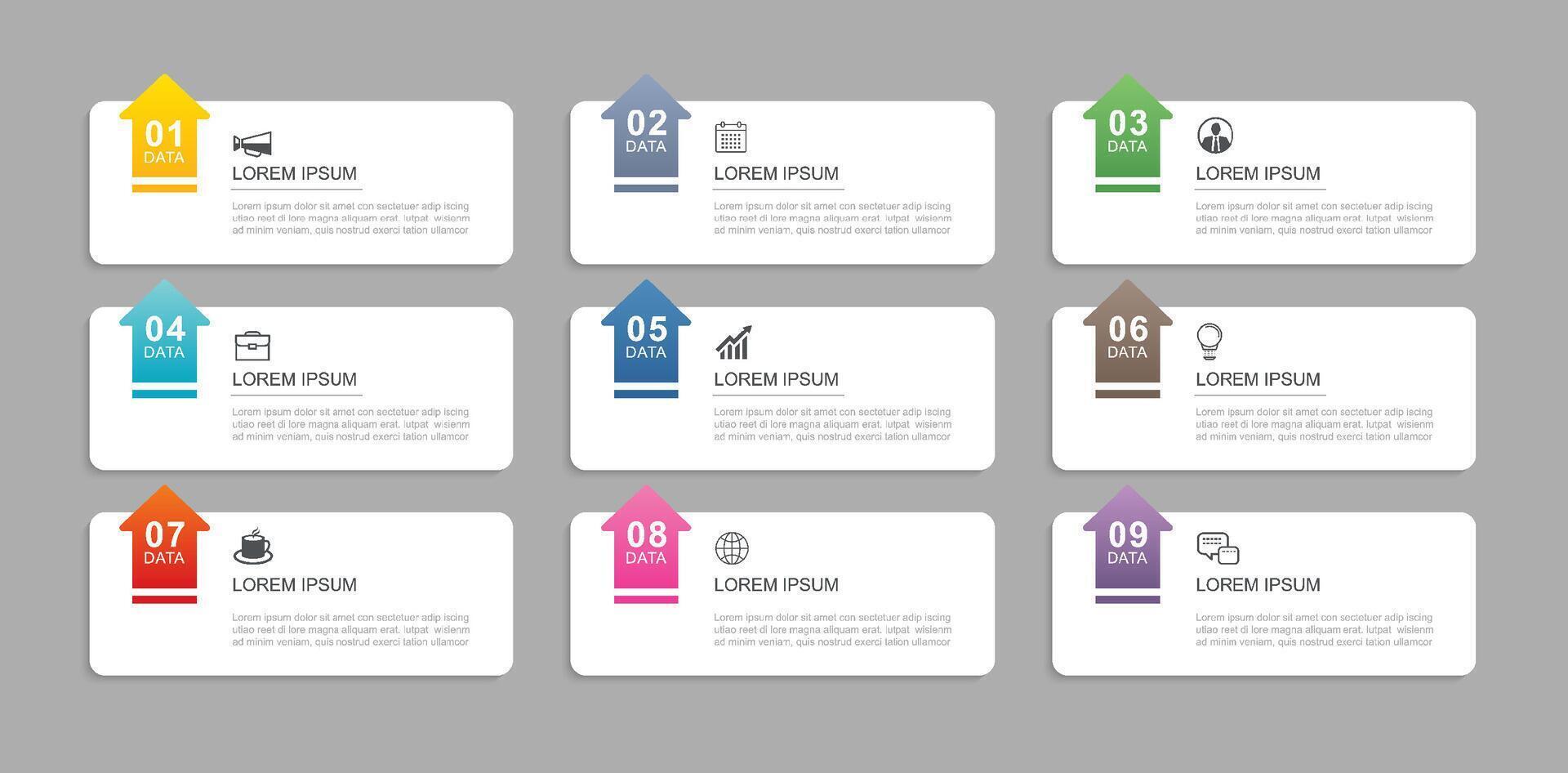 01
DATA

LOREM IPSUM

Lorem ipsum dolor sit amet con sectetuer adip iscing utiao reet di lore magna aliquam erat. lutpat wisienm ad minim veniam, quis nostrud exerci tation ullamcor

02
DATA

LOREM IPSUM

Lorem ipsum dolor sit amet con sectetuer adip iscing utiao reet di lore magna aliquam erat. lutpat wisienm ad minim veniam, quis nostrud exerci tation ullamcor

03
DATA

LOREM IPSUM

Lorem ipsum dolor sit amet con sectetuer adip iscing utiao reet di lore magna aliquam erat. lutpat wisienm ad minim veniam, quis nostrud exerci tation ullamcor

04
DATA

LOREM IPSUM

Lorem ipsum dolor sit amet con sectetuer adip iscing utiao reet di lore magna aliquam erat. lutpat wisienm ad minim veniam, quis nostrud exerci tation ullamcor

05
DATA

LOREM IPSUM

Lorem ipsum dolor sit amet con sectetuer adip iscing utiao reet di lore magna aliquam erat. lutpat wisienm ad minim veniam, quis nostrud exerci tation ullamcor

06
DATA

LOREM IPSUM

Lorem ipsum dolor sit amet con sectetuer adip iscing utiao reet di lore magna aliquam erat. lutpat wisienm ad minim veniam, quis nostrud exerci tation ullamcor

07
DATA

LOREM IPSUM

Lorem ipsum dolor sit amet con sectetuer adip iscing utiao reet di lore magna aliquam erat. lutpat wisienm ad minim veniam, quis nostrud exerci tation ullamcor

08
DATA

LOREM IPSUM

Lorem ipsum dolor sit amet con sectetuer adip iscing utiao reet di lore magna aliquam erat. lutpat wisienm ad minim veniam, quis nostrud exerci tation ullamcor

09
DATA

LOREM IPSUM

Lorem ipsum dolor sit amet con sectetuer adip iscing utiao reet di lore magna aliquam erat. lutpat wisienm ad minim veniam, quis nostrud exerci tation ullamcor