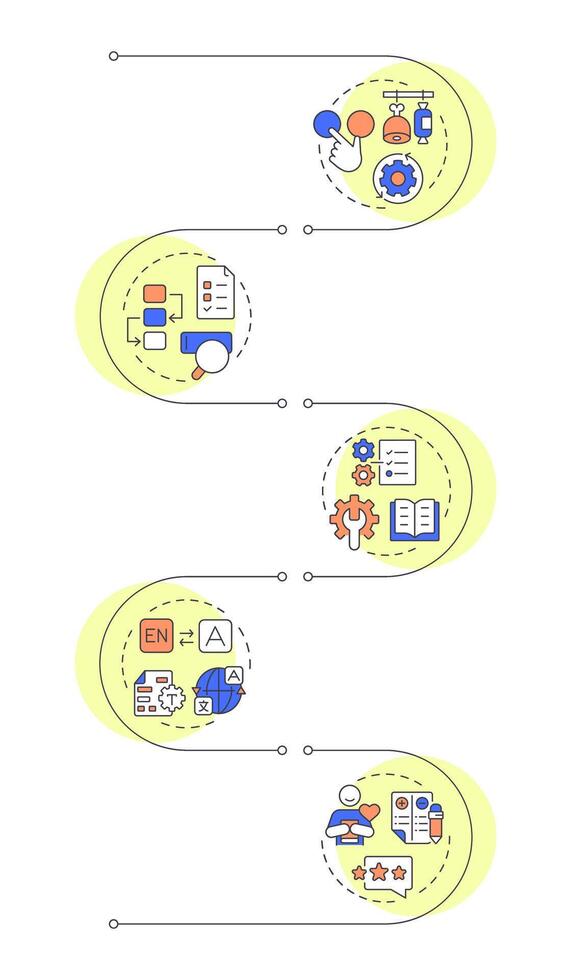 EN
A
T
A
文