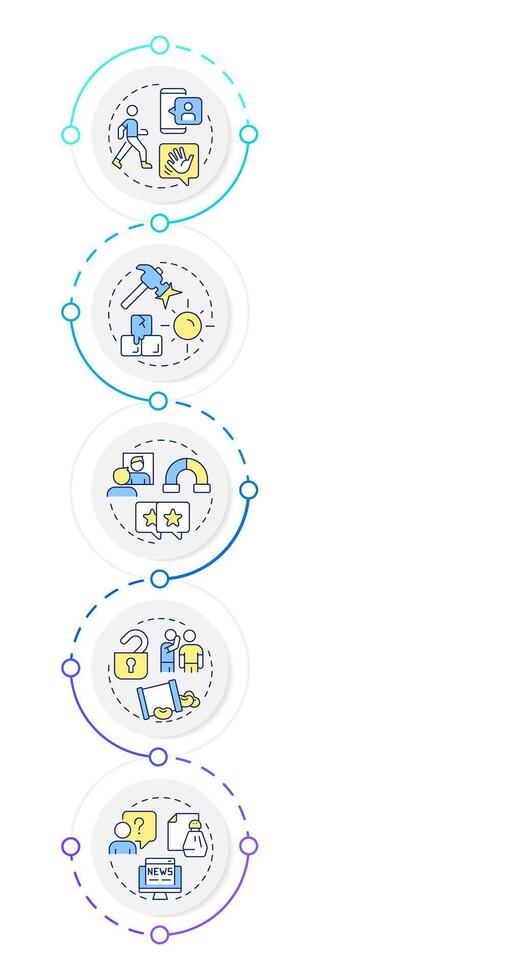 NEWS