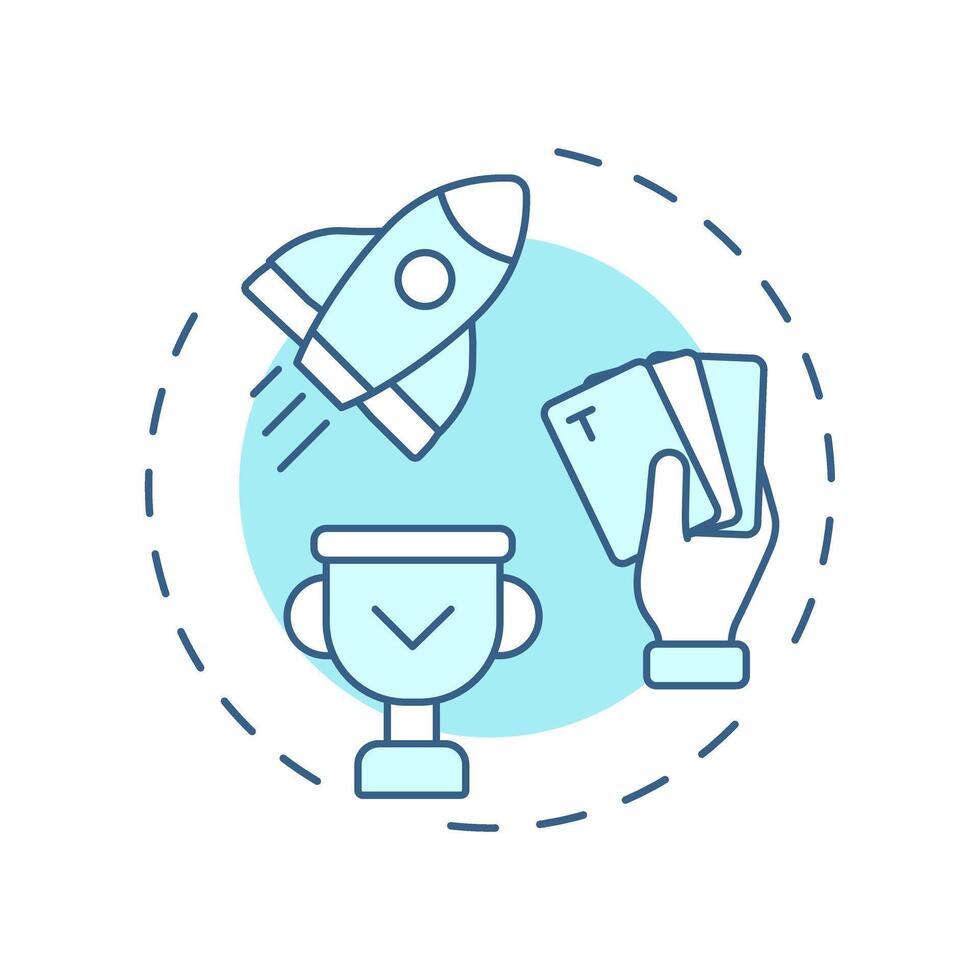 T