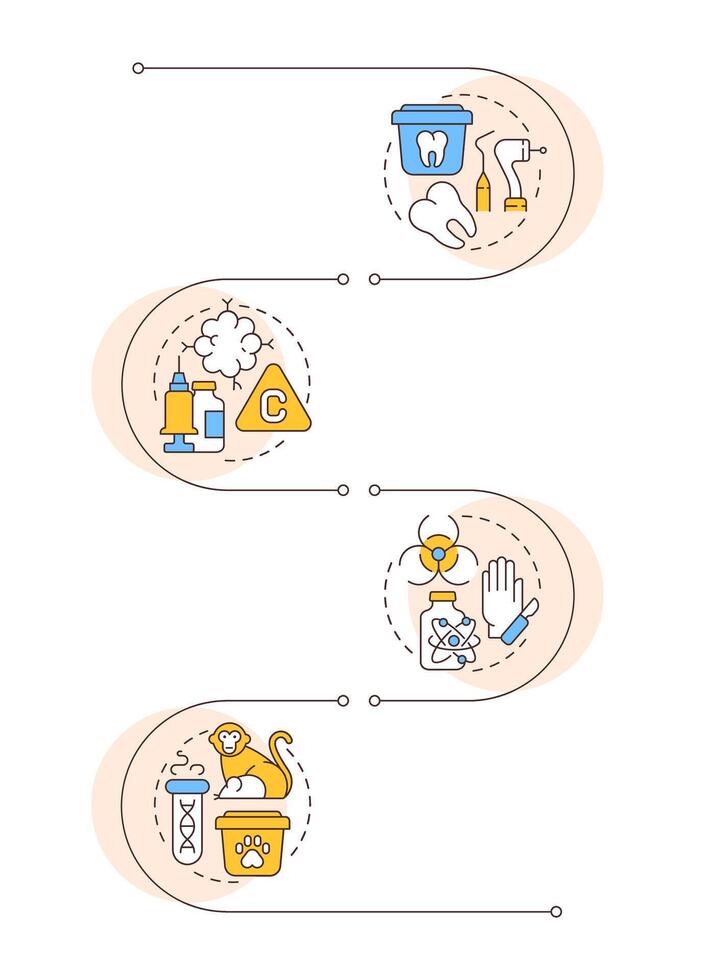 C